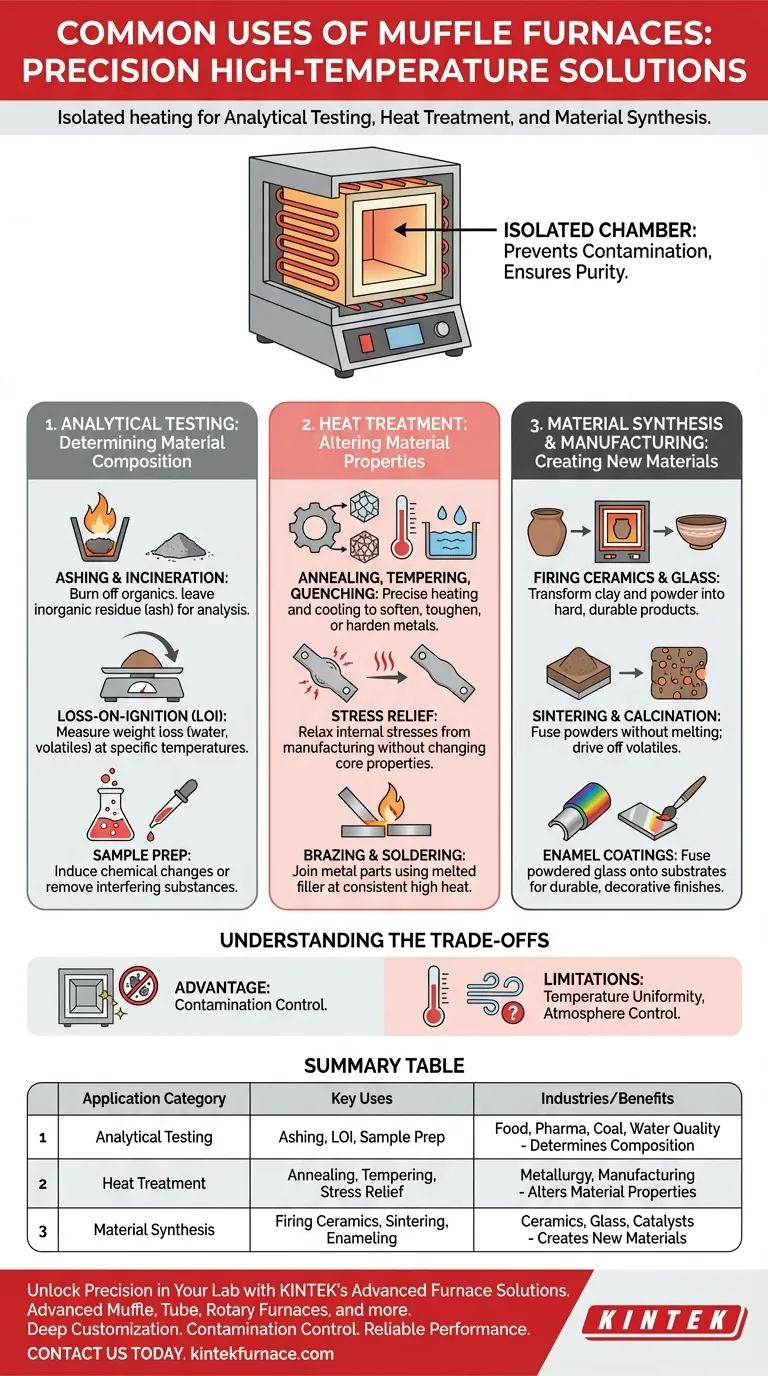 COMMON USES OF MUFFLE FURNACES: PRECISION HIGH-TEMPERATURE SOLUTIONS

Isolated heating for Analytical Testing, Heat Treatment, and Material Synthesis.

ISOLATED CHAMBER: Prevents Contamination, Ensures Purity.

1. ANALYTICAL TESTING: Determining Material Composition

ASHING & INCINERATION: Burn off organics. leave inorganic residue (ash) for analysis.

LOSS-ON-IGNITION (LOI): Measure weight loss (water, volatiles) at specific temperatures.

SAMPLE PREP: Induce chemical changes or remove interfering substances.

2. HEAT TREATMENT: Altering Material Properties

ANNEALING, TEMPERING, QUENCHING: Precise heating and cooling to soften, toughen, or harden metals.

STRESS RELIEF: Relax internal stresses from manufacturing without changing core properties.

BRAZING & SOLDERING: Join metal parts using melted filler at consistent high heat.

3. MATERIAL SYNTHESIS & MANUFACTURING: Creating New Materials

FIRING CERAMICS & GLASS: Transform clay and powder into hard, durable products.

SINTERING & CALCINATION: Fuse powders without melting; drive off volatiles.

ENAMEL COATINGS: Fuse powdered glass onto substrates for durable, decorative finishes.

UNDERSTANDING THE TRADE-OFFS

ADVANTAGE: Contamination Control.

LIMITATIONS: Temperature Uniformity, Atmosphere Control.

SUMMARY TABLE

| | Application Category | Key Uses | Industries/Benefits |
|---|---|---|---|
| 1 | Analytical Testing | Ashing, LOI, Sample Prep | Food, Pharma, Coal, Water Quality - Determines Composition |
| 2 | Heat Treatment | Annealing, Tempering, Stress Relief | Metallurgy, Manufacturing - Alters Material Properties |
| 3 | Material Synthesis | Firing Ceramics, Sintering, Enameling | Ceramics, Glass, Catalysts - Creates New Materials |

Unlock Precision in Your Lab with KINTEK's Advanced Furnace Solutions. Advanced Muffle, Tube, Rotary Furnaces, and more. Deep Customization. Contamination Control. Reliable Performance.
CONTACT US TODAY. kintekfurnace.com

KINTEK