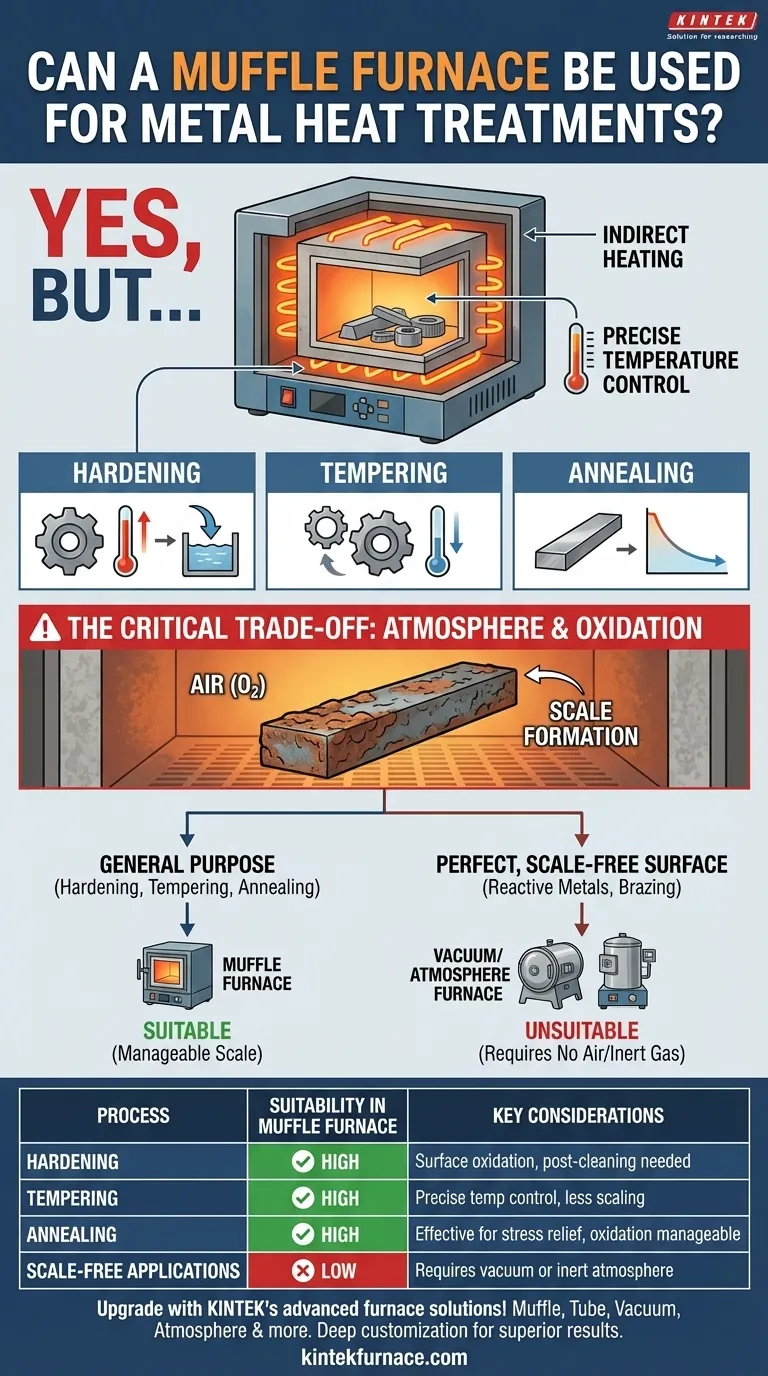 KINTEK
Solution for researching

CAN A MUFFLE FURNACE BE USED FOR METAL HEAT TREATMENTS?

YES, BUT...

INDIRECT HEATING

PRECISE TEMPERATURE CONTROL

HARDENING

TEMPERING

ANNEALING

THE CRITICAL TRADE-OFF: ATMOSPHERE & OXIDATION

AIR ($O_2$)

SCALE FORMATION

GENERAL PURPOSE
(Hardening, Tempering, Annealing)

MUFFLE FURNACE

SUITABLE
(Manageable Scale)

PERFECT, SCALE-FREE SURFACE
(Reactive Metals, Brazing)

VACUUM/ ATMOSPHERE FURNACE

UNSUITABLE
(Requires No Air/Inert Gas)

| PROCESS | SUITABILITY IN MUFFLE FURNACE | KEY CONSIDERATIONS |
|---|---|---|
| HARDENING | HIGH | Surface oxidation, post-cleaning needed |
| TEMPERING | HIGH | Precise temp control, less scaling |
| ANNEALING | HIGH | Effective for stress relief, oxidation manageable |
| SCALE-FREE APPLICATIONS | LOW | Requires vacuum or inert atmosphere |

Upgrade with KINTEK's advanced furnace solutions! Muffle, Tube, Vacuum, Atmosphere & more. Deep customization for superior results.

kintekfurnace.com