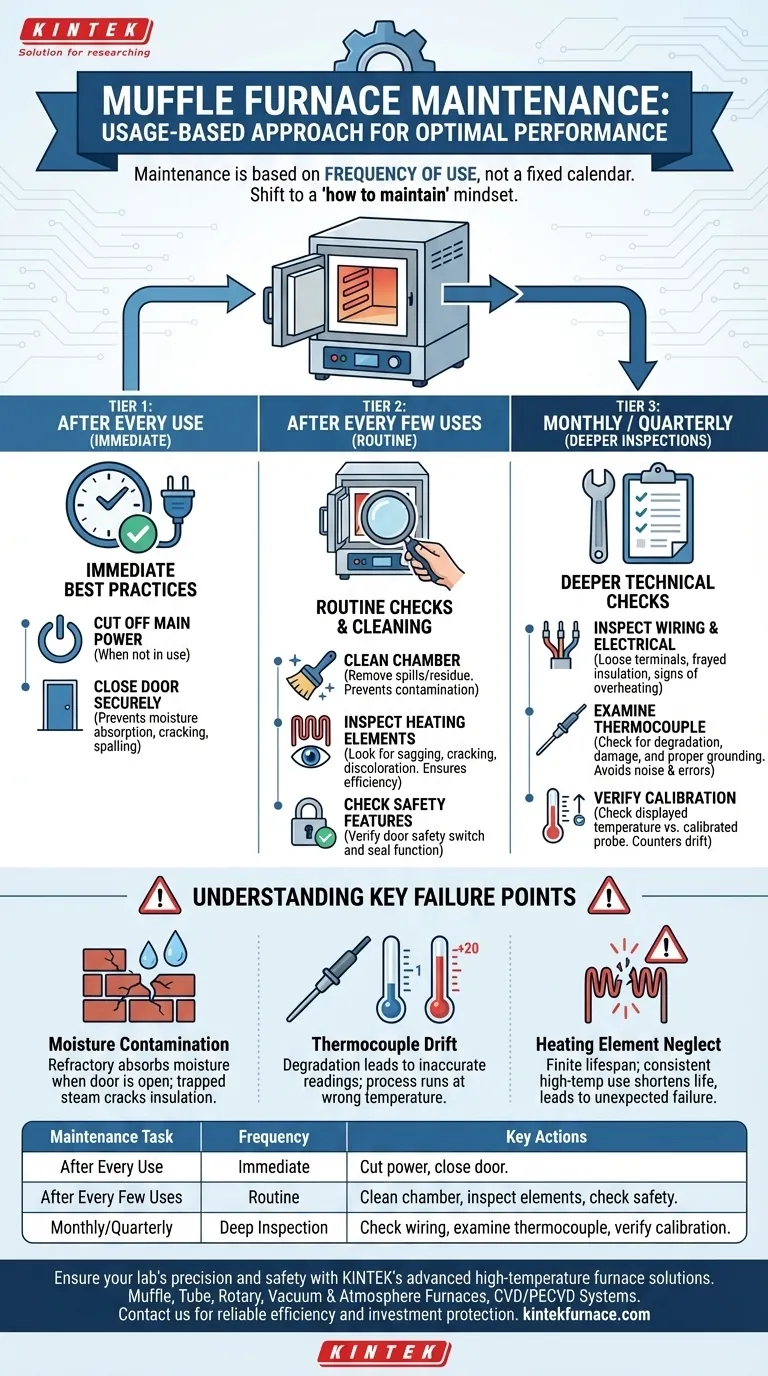 KINTEK
Solution for researching

MUFFLE FURNACE MAINTENANCE: USAGE-BASED APPROACH FOR OPTIMAL PERFORMANCE

Maintenance is based on FREQUENCY OF USE, not a fixed calendar. Shift to a 'how to maintain' mindset.

TIER 1: AFTER EVERY USE (IMMEDIATE)

IMMEDIATE BEST PRACTICES

CUT OFF MAIN POWER (When not in use)

CLOSE DOOR SECURELY (Prevents moisture absorption, cracking, spalling)

TIER 2: AFTER EVERY FEW USES (ROUTINE)

ROUTINE CHECKS & CLEANING

CLEAN CHAMBER (Remove spills/residue. Prevents contamination)

INSPECT HEATING ELEMENTS (Look for sagging, cracking, discoloration. Ensures efficiency)

CHECK SAFETY FEATURES (Verify door safety switch and seal function)

TIER 3: MONTHLY / QUARTERLY (DEEPER INSPECTIONS)

DEEPER TECHNICAL CHECKS

INSPECT WIRING & ELECTRICAL (Loose terminals, frayed insulation, signs of overheating)

EXAMINE THERMOCOUPLE (Check for degradation, damage, and proper grounding. Avoids noise & errors)

VERIFY CALIBRATION (Check displayed temperature vs. calibrated probe. Counters drift)

UNDERSTANDING KEY FAILURE POINTS

Moisture Contamination
Refractory absorbs moisture when door is open; trapped steam cracks insulation.

-1 +20

Thermocouple Drift
Degradation leads to inaccurate readings; process runs at wrong temperature.

Heating Element Neglect
Finite lifespan; consistent high-temp use shortens life, leads to unexpected failure.

| Maintenance Task | Frequency | Key Actions |
|---|---|---|
| After Every Use | Immediate | Cut power, close door. |
| After Every Few Uses | Routine | Clean chamber, inspect elements, check safety. |
| Monthly/Quarterly | Deep Inspection | Check wiring, examine thermocouple, verify calibration. |

Ensure your lab's precision and safety with KINTEK's advanced high-temperature furnace solutions. Muffle, Tube, Rotary, Vacuum & Atmosphere Furnaces, CVD/PECVD Systems. Contact us for reliable efficiency and investment protection. kintekfurnace.com

KINTEK