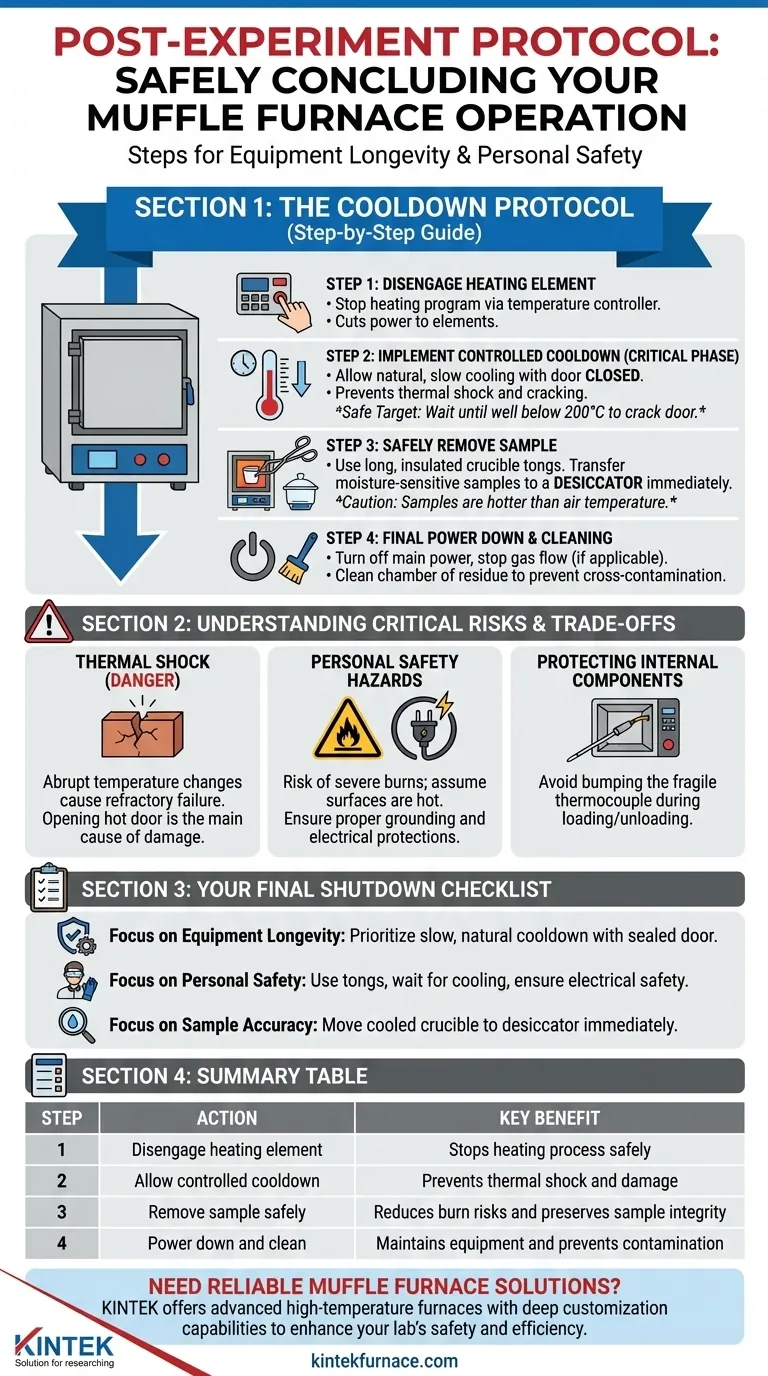 POST-EXPERIMENT PROTOCOL: SAFELY CONCLUDING YOUR MUFFLE FURNACE OPERATION

Steps for Equipment Longevity & Personal Safety

SECTION 1: THE COOLDOWN PROTOCOL
(Step-by-Step Guide)

STEP 1: DISENGAGE HEATING ELEMENT
• Stop heating program via temperature controller.
• Cuts power to elements.

STEP 2: IMPLEMENT CONTROLLED COOLDOWN (CRITICAL PHASE)
• Allow natural, slow cooling with door CLOSED.
• Prevents thermal shock and cracking.
*Safe Target: Wait until well below 200°C to crack door.*

STEP 3: SAFELY REMOVE SAMPLE
• Use long, insulated crucible tongs. Transfer moisture-sensitive samples to a DESICCATOR immediately.
*Caution: Samples are hotter than air temperature.*

STEP 4: FINAL POWER DOWN & CLEANING
• Turn off main power, stop gas flow (if applicable).
• Clean chamber of residue to prevent cross-contamination.

SECTION 2: UNDERSTANDING CRITICAL RISKS & TRADE-OFFS

THERMAL SHOCK (DANGER)
Abrupt temperature changes cause refractory failure. Opening hot door is the main cause of damage.

PERSONAL SAFETY HAZARDS
Risk of severe burns; assume surfaces are hot. Ensure proper grounding and electrical protections.

PROTECTING INTERNAL COMPONENTS
Avoid bumping the fragile thermocouple during loading/unloading.

SECTION 3: YOUR FINAL SHUTDOWN CHECKLIST

Focus on Equipment Longevity: Prioritize slow, natural cooldown with sealed door.

Focus on Personal Safety: Use tongs, wait for cooling, ensure electrical safety.

Focus on Sample Accuracy: Move cooled crucible to desiccator immediately.

SECTION 4: SUMMARY TABLE

| STEP | ACTION | KEY BENEFIT |
|---|---|---|
| 1 | Disengage heating element | Stops heating process safely |
| 2 | Allow controlled cooldown | Prevents thermal shock and damage |
| 3 | Remove sample safely | Reduces burn risks and preserves sample integrity |
| 4 | Power down and clean | Maintains equipment and prevents contamination |

NEED RELIABLE MUFFLE FURNACE SOLUTIONS?
KINTEK offers advanced high-temperature furnaces with deep customization capabilities to enhance your lab's safety and efficiency.

KINTEK
Solution for researching

kintekfurnace.com