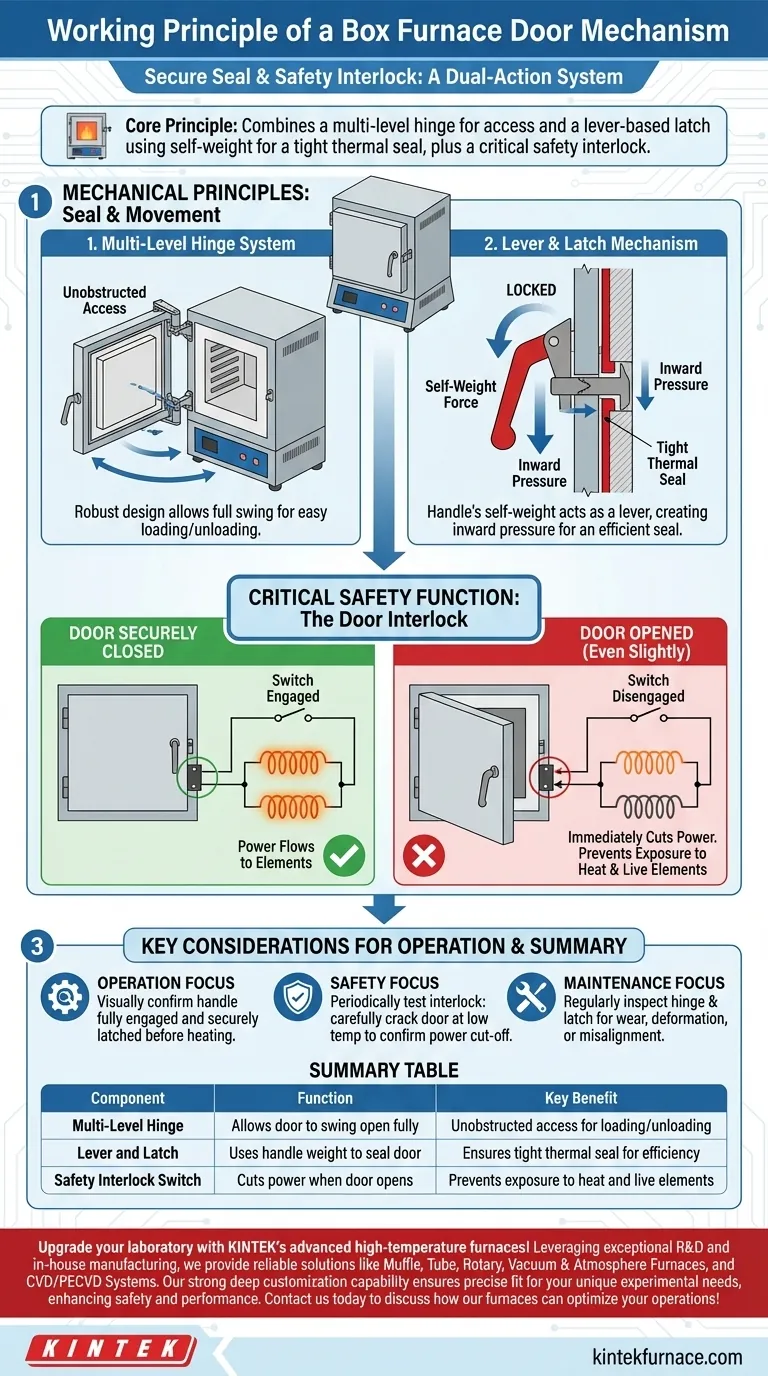 Working Principle of a Box Furnace Door Mechanism

Secure Seal & Safety Interlock: A Dual-Action System

Core Principle: Combines a multi-level hinge for access and a lever-based latch using self-weight for a tight thermal seal, plus a critical safety interlock.

1 MECHANICAL PRINCIPLES: Seal & Movement

1. Multi-Level Hinge System

Unobstructed Access

Robust design allows full swing for easy loading/unloading.

2. Lever & Latch Mechanism

LOCKED

Self-Weight Force

Inward Pressure

Inward Pressure

Tight Thermal Seal

Handle's self-weight acts as a lever, creating inward pressure for an efficient seal.

CRITICAL SAFETY FUNCTION: The Door Interlock

DOOR SECURELY CLOSED

Switch Engaged

Power Flows to Elements

DOOR OPENED (Even Slightly)

Switch Disengaged

Immediately Cuts Power. Prevents Exposure to Heat & Live Elements

3 KEY CONSIDERATIONS FOR OPERATION & SUMMARY

OPERATION FOCUS
Visually confirm handle fully engaged and securely latched before heating.

SAFETY FOCUS
Periodically test interlock: carefully crack door at low temp to confirm power cut-off.

MAINTENANCE FOCUS
Regularly inspect hinge & latch for wear, deformation, or misalignment.

SUMMARY TABLE

| Component | Function | Key Benefit |
|---|---|---|
| Multi-Level Hinge | Allows door to swing open fully | Unobstructed access for loading/unloading |
| Lever and Latch | Uses handle weight to seal door | Ensures tight thermal seal for efficiency |
| Safety Interlock Switch | Cuts power when door opens | Prevents exposure to heat and live elements |

Upgrade your laboratory with KINTEK's advanced high-temperature furnaces! Leveraging exceptional R&D and in-house manufacturing, we provide reliable solutions like Muffle, Tube, Rotary, Vacuum & Atmosphere Furnaces, and CVD/PECVD Systems. Our strong deep customization capability ensures precise fit for your unique experimental needs, enhancing safety and performance. Contact us today to discuss how our furnaces can optimize your operations!

KINTEK

kintekfurnace.com