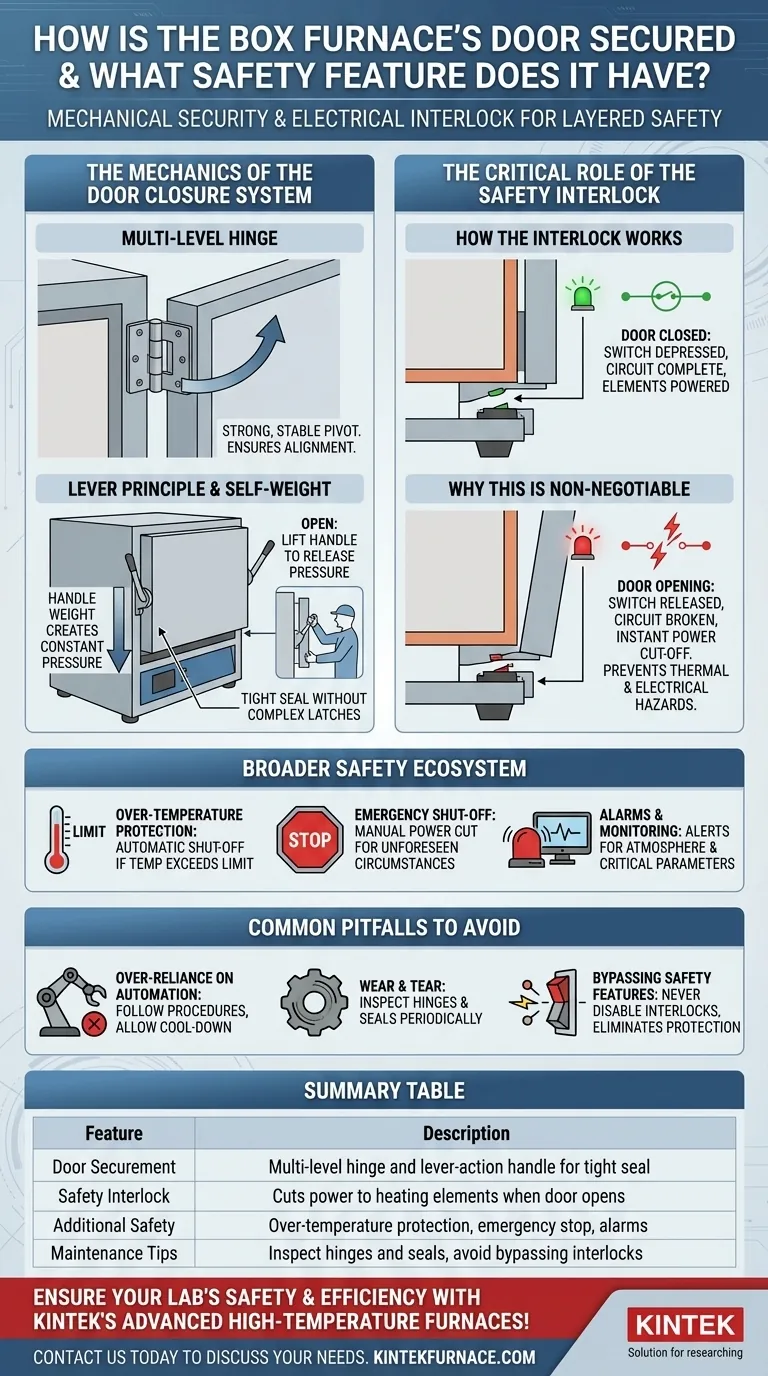 HOW IS THE BOX FURNACE'S DOOR SECURED & WHAT SAFETY FEATURE DOES IT HAVE?

MECHANICAL SECURITY & ELECTRICAL INTERLOCK FOR LAYERED SAFETY

THE MECHANICS OF THE DOOR CLOSURE SYSTEM

MULTI-LEVEL HINGE

STRONG, STABLE PIVOT. ENSURES ALIGNMENT.

LEVER PRINCIPLE & SELF-WEIGHT

HANDLE WEIGHT CREATES CONSTANT PRESSURE

OPEN: LIFT HANDLE TO RELEASE PRESSURE

TIGHT SEAL WITHOUT COMPLEX LATCHES

THE CRITICAL ROLE OF THE SAFETY INTERLOCK

HOW THE INTERLOCK WORKS

DOOR CLOSED: SWITCH DEPRESSED, CIRCUIT COMPLETE, ELEMENTS POWERED

WHY THIS IS NON-NEGOTIABLE

DOOR OPENING: SWITCH RELEASED, CIRCUIT BROKEN, INSTANT POWER CUT-OFF. PREVENTS THERMAL & ELECTRICAL HAZARDS.

BROADER SAFETY ECOSYSTEM

LIMIT

OVER-TEMPERATURE PROTECTION: AUTOMATIC SHUT-OFF IF TEMP EXCEEDS LIMIT

STOP

EMERGENCY SHUT-OFF: MANUAL POWER CUT FOR UNFORESEEN CIRCUMSTANCES

ALARMS & MONITORING: ALERTS FOR ATMOSPHERE & CRITICAL PARAMETERS

COMMON PITFALLS TO AVOID

OVER-RELIANCE ON AUTOMATION: FOLLOW PROCEDURES, ALLOW COOL-DOWN

WEAR & TEAR: INSPECT HINGES & SEALS PERIODICALLY

BYPASSING SAFETY FEATURES: NEVER DISABLE INTERLOCKS, ELIMINATES PROTECTION

SUMMARY TABLE

| Feature | Description |
|---|---|
| Door Securement | Multi-level hinge and lever-action handle for tight seal |
| Safety Interlock | Cuts power to heating elements when door opens |
| Additional Safety | Over-temperature protection, emergency stop, alarms |
| Maintenance Tips | Inspect hinges and seals, avoid bypassing interlocks |

ENSURE YOUR LAB'S SAFETY & EFFICIENCY WITH KINTEK'S ADVANCED HIGH-TEMPERATURE FURNACES!

CONTACT US TODAY TO DISCUSS YOUR NEEDS. KINTEKFURNACE.COM

KINTEK
Solution for researching