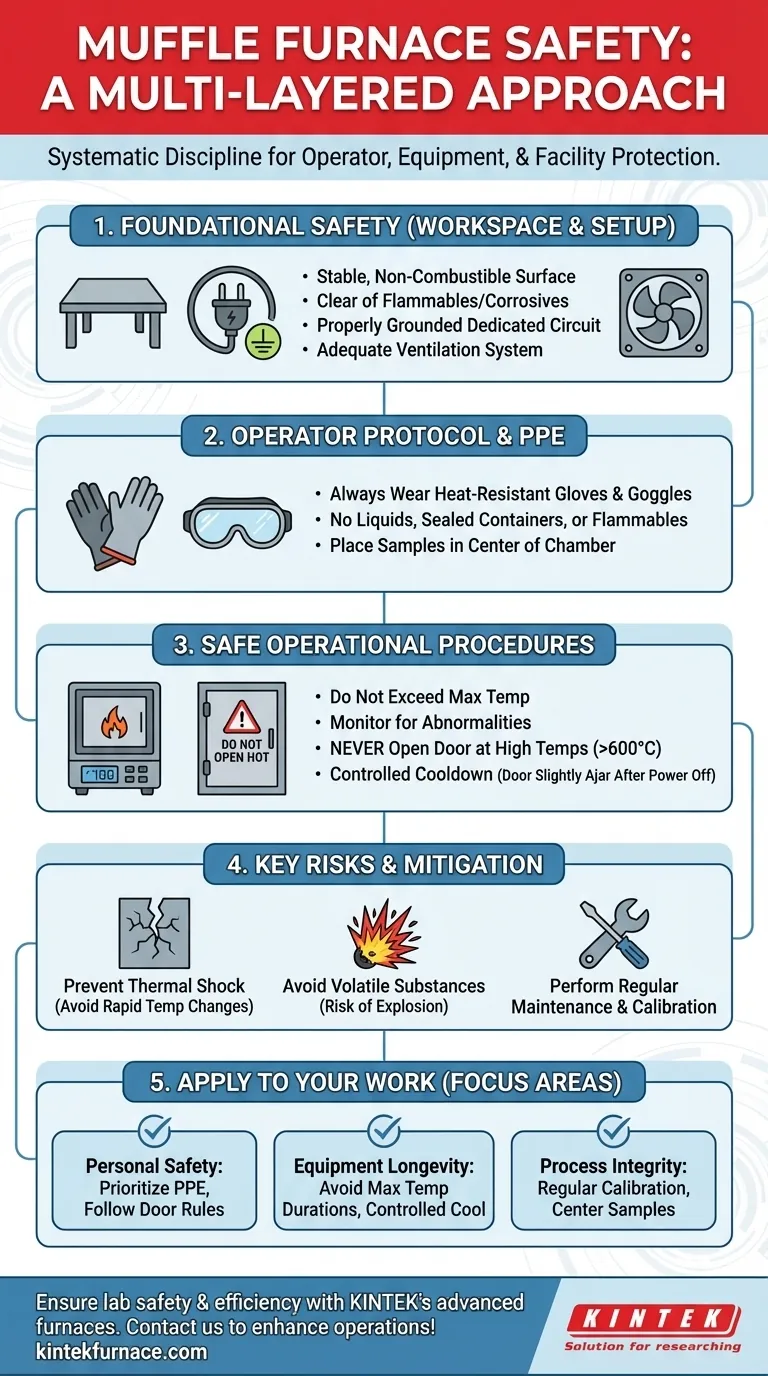 MUFFLE FURNACE SAFETY: A MULTI-LAYERED APPROACH

Systematic Discipline for Operator, Equipment, & Facility Protection.

1. FOUNDATIONAL SAFETY (WORKSPACE & SETUP)

• Stable, Non-Combustible Surface
• Clear of Flammables/Corrosives
• Properly Grounded Dedicated Circuit
• Adequate Ventilation System

2. OPERATOR PROTOCOL & PPE

• Always Wear Heat-Resistant Gloves & Goggles
• No Liquids, Sealed Containers, or Flammables
• Place Samples in Center of Chamber

3. SAFE OPERATIONAL PROCEDURES

700

DO NOT OPEN HOT

• Do Not Exceed Max Temp
• Monitor for Abnormalities
• NEVER Open Door at High Temps (>600°C)
• Controlled Cooldown (Door Slightly Ajar After Power Off)

4. KEY RISKS & MITIGATION

Prevent Thermal Shock (Avoid Rapid Temp Changes)

Avoid Volatile Substances (Risk of Explosion)

Perform Regular Maintenance & Calibration

5. APPLY TO YOUR WORK (FOCUS AREAS)

Personal Safety: Prioritize PPE, Follow Door Rules

Equipment Longevity: Avoid Max Temp Durations, Controlled Cool

Process Integrity: Regular Calibration, Center Samples

Ensure lab safety & efficiency with KINTEK's advanced furnaces. Contact us to enhance operations!
kintekfurnace.com

KINTEK
Solution for researching