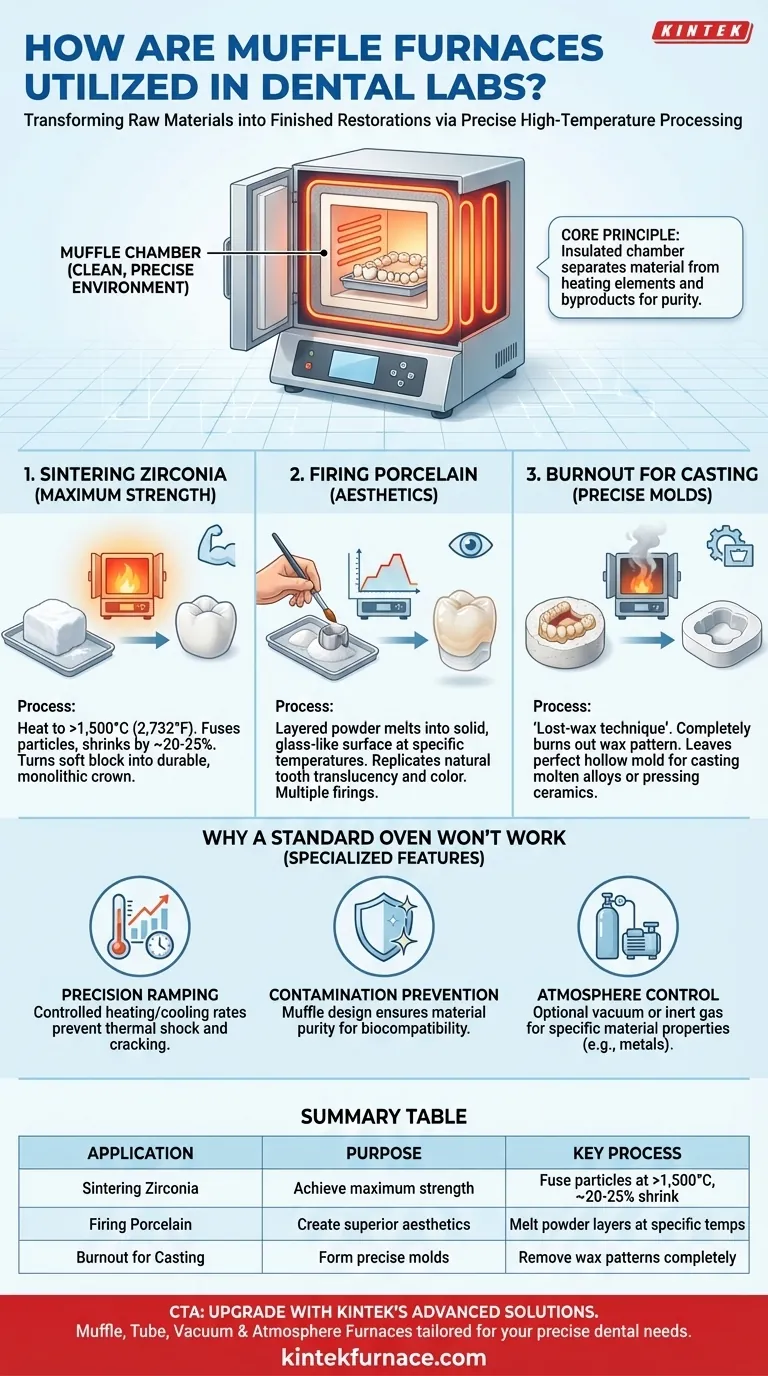 KINTEK

HOW ARE MUFFLE FURNACES UTILIZED IN DENTAL LABS?

Transforming Raw Materials into Finished Restorations via Precise High-Temperature Processing

MUFFLE CHAMBER (CLEAN, PRECISE ENVIRONMENT)

CORE PRINCIPLE: Insulated chamber separates material from heating elements and byproducts for purity.

1. SINTERING ZIRCONIA (MAXIMUM STRENGTH)

Process:
Heat to >1,500°C (2,732°F). Fuses particles, shrinks by ~20-25%. Turns soft block into durable, monolithic crown.

2. FIRING PORCELAIN (AESTHETICS)

Process:
Layered powder melts into solid, glass-like surface at specific temperatures. Replicates natural tooth translucency and color. Multiple firings.

3. BURNOUT FOR CASTING (PRECISE MOLDS)

Process:
'Lost-wax technique'. Completely burns out wax pattern. Leaves perfect hollow mold for casting molten alloys or pressing ceramics.

WHY A STANDARD OVEN WON'T WORK (SPECIALIZED FEATURES)

PRECISION RAMPING
Controlled heating/cooling rates prevent thermal shock and cracking.

CONTAMINATION PREVENTION
Muffle design ensures material purity for biocompatibility.

ATMOSPHERE CONTROL
Optional vacuum or inert gas for specific material properties (e.g., metals).

SUMMARY TABLE

| APPLICATION | PURPOSE | KEY PROCESS |
|---|---|---|
| Sintering Zirconia | Achieve maximum strength | Fuse particles at >1,500°C, ~20-25% shrink |
| Firing Porcelain | Create superior aesthetics | Melt powder layers at specific temps |
| Burnout for Casting | Form precise molds | Remove wax patterns completely |

CTA: UPGRADE WITH KINTEK'S ADVANCED SOLUTIONS.
Muffle, Tube, Vacuum & Atmosphere Furnaces tailored for your precise dental needs.
kintekfurnace.com