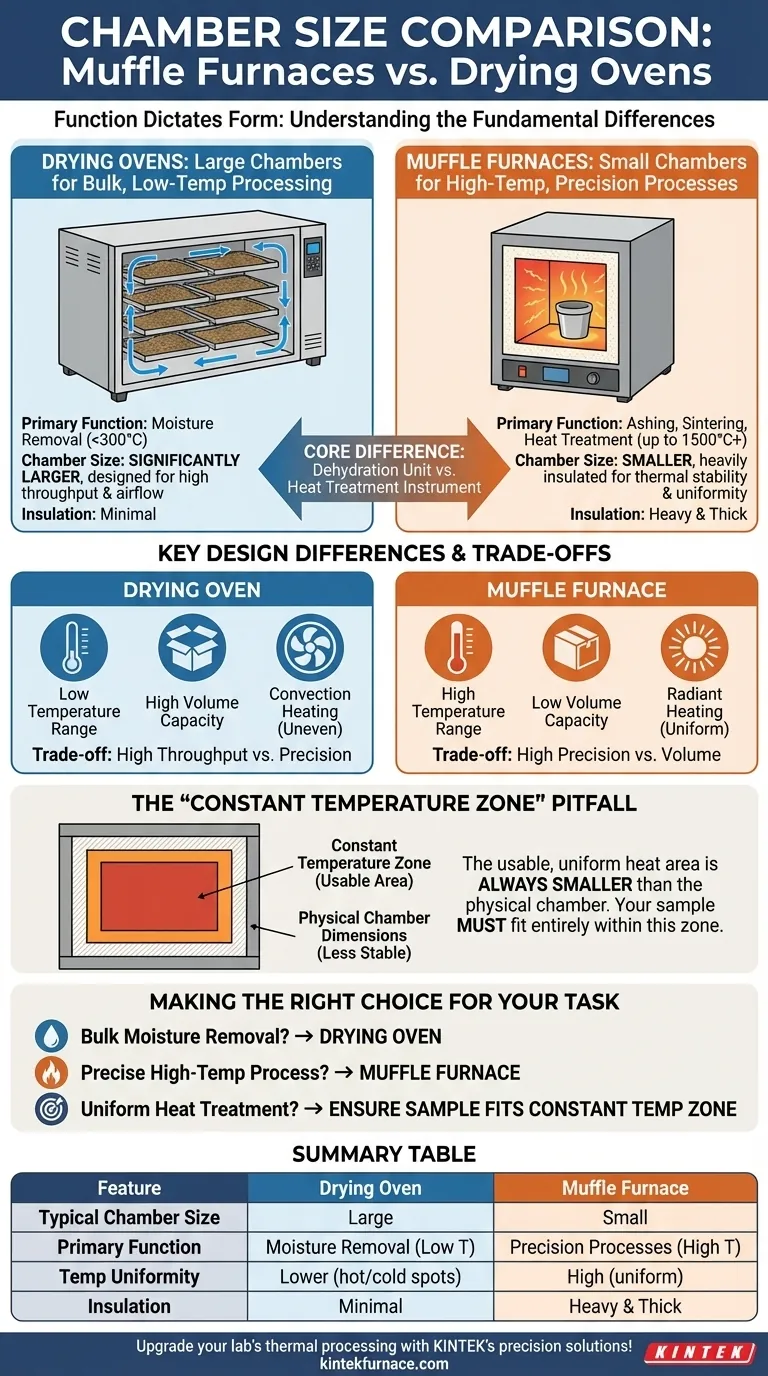 CHAMBER SIZE COMPARISON:
Muffle Furnaces vs. Drying Ovens

Function Dictates Form: Understanding the Fundamental Differences

DRYING OVENS: Large Chambers for Bulk, Low-Temp Processing

Primary Function: Moisture Removal (<300°C)
Chamber Size: SIGNIFICANTLY LARGER, designed for high throughput & airflow
Insulation: Minimal

CORE DIFFERENCE:
Dehydration Unit vs.
Heat Treatment Instrument

MUFFLE FURNACES: Small Chambers for High-Temp, Precision Processes

Primary Function: Ashing, Sintering, Heat Treatment (up to 1500°C+)
Chamber Size: SMALLER, heavily insulated for thermal stability & uniformity
Insulation: Heavy & Thick

KEY DESIGN DIFFERENCES & TRADE-OFFS

DRYING OVEN

Low Temperature Range
High Volume Capacity
Convection Heating (Uneven)

Trade-off: High Throughput vs. Precision

MUFFLE FURNACE

High Temperature Range
Low Volume Capacity
Radiant Heating (Uniform)

Trade-off: High Precision vs. Volume

THE "CONSTANT TEMPERATURE ZONE" PITFALL

Constant Temperature Zone (Usable Area)
Physical Chamber Dimensions (Less Stable)

The usable, uniform heat area is ALWAYS SMALLER than the physical chamber. Your sample MUST fit entirely within this zone.

MAKING THE RIGHT CHOICE FOR YOUR TASK

Bulk Moisture Removal? → DRYING OVEN
Precise High-Temp Process? → MUFFLE FURNACE
Uniform Heat Treatment? → ENSURE SAMPLE FITS CONSTANT TEMP ZONE

SUMMARY TABLE

| Feature | Drying Oven | Muffle Furnace |
|---|---|---|
| Typical Chamber Size | Large | Small |
| Primary Function | Moisture Removal (Low T) | Precision Processes (High T) |
| Temp Uniformity | Lower (hot/cold spots) | High (uniform) |
| Insulation | Minimal | Heavy & Thick |

Upgrade your lab's thermal processing with KINTEK's precision solutions!
kintekfurnace.com
KINTEK