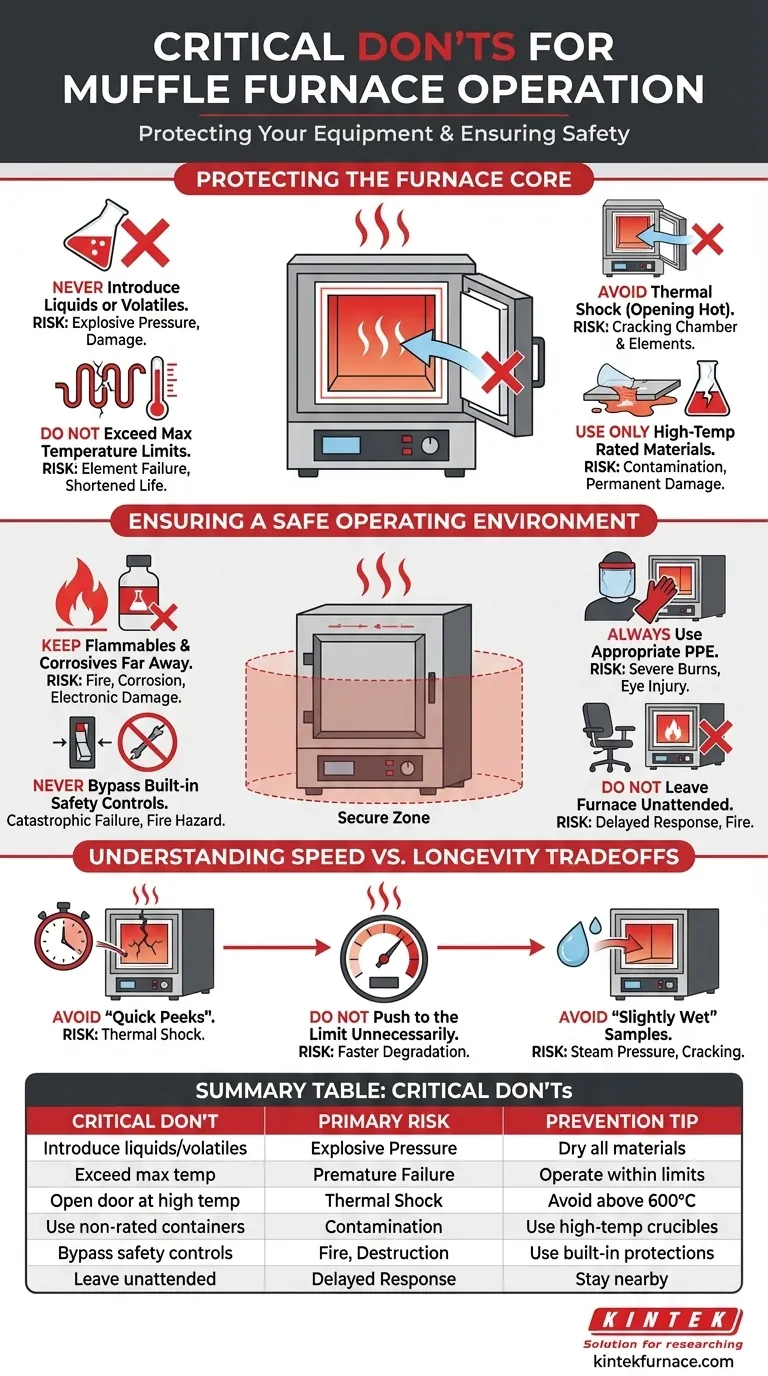 CRITICAL DON'TS FOR MUFFLE FURNACE OPERATION

Protecting Your Equipment & Ensuring Safety

PROTECTING THE FURNACE CORE

NEVER Introduce Liquids or Volatiles. RISK: Explosive Pressure, Damage.

DO NOT Exceed Max Temperature Limits. RISK: Element Failure, Shortened Life.

AVOID Thermal Shock (Opening Hot). RISK: Cracking Chamber & Elements.

USE ONLY High-Temp Rated Materials. RISK: Contamination, Permanent Damage.

ENSURING A SAFE OPERATING ENVIRONMENT

KEEP Flammables & Corrosives Far Away. RISK: Fire, Corrosion, Electronic Damage.

NEVER Bypass Built-in Safety Controls. Catastrophic Failure, Fire Hazard.

Secure Zone

ALWAYS Use Appropriate PPE. RISK: Severe Burns, Eye Injury.

DO NOT Leave Furnace Unattended. RISK: Delayed Response, Fire.

UNDERSTANDING SPEED VS. LONGEVITY TRADEOFFS

AVOID "Quick Peeks". RISK: Thermal Shock.

DO NOT Push to the Limit Unnecessarily. RISK: Faster Degradation.

AVOID "Slightly Wet" Samples. RISK: Steam Pressure, Cracking.

SUMMARY TABLE: CRITICAL DON'Ts

| CRITICAL DON'T | PRIMARY RISK | PREVENTION TIP |
|---|---|---|
| Introduce liquids/volatiles | Explosive Pressure | Dry all materials |
| Exceed max temp | Premature Failure | Operate within limits |
| Open door at high temp | Thermal Shock | Avoid above 600°C |
| Use non-rated containers | Contamination | Use high-temp crucibles |
| Bypass safety controls | Fire, Destruction | Use built-in protections |
| Leave unattended | Delayed Response | Stay nearby |

KINTEK
Solution for researching
kintekfurnace.com