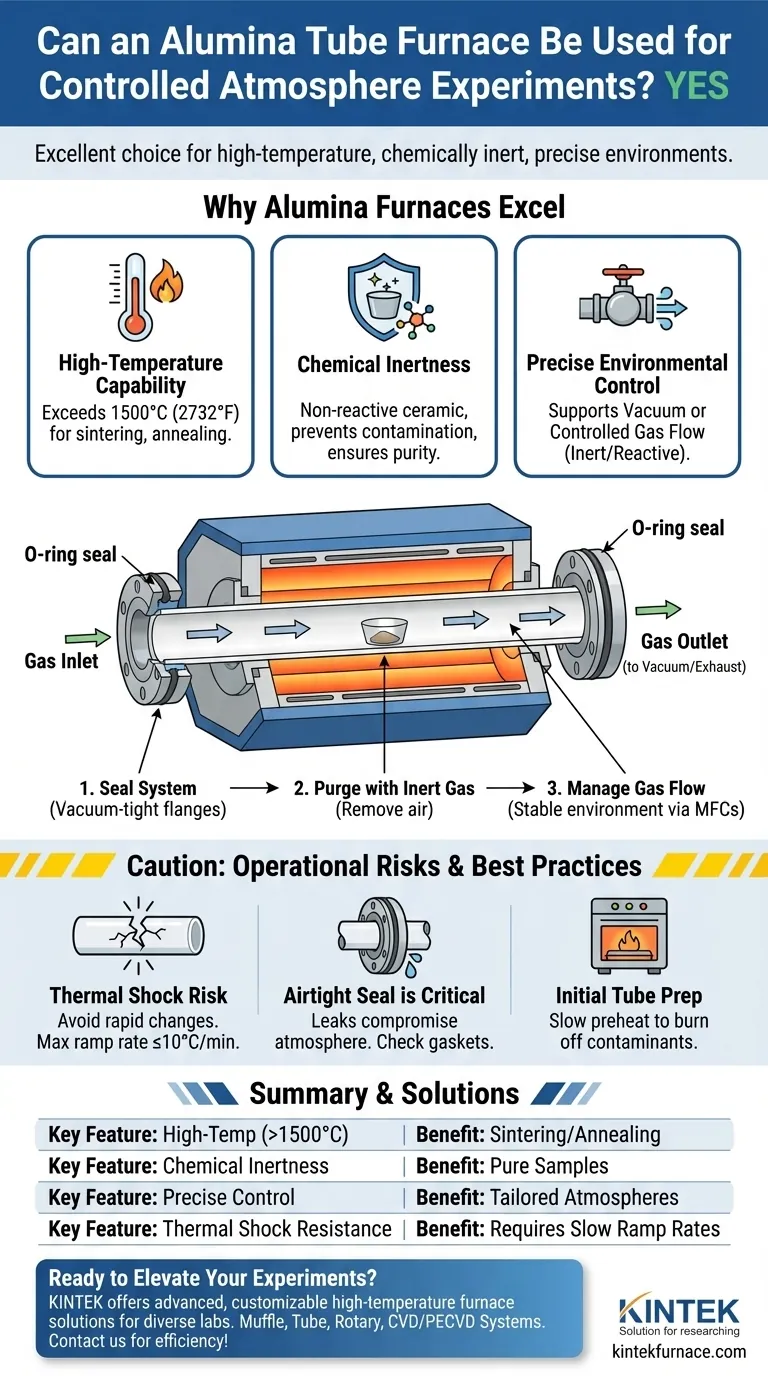 Can an Alumina Tube Furnace Be Used for Controlled Atmosphere Experiments? YES

Excellent choice for high-temperature, chemically inert, precise environments.

Why Alumina Furnaces Excel

High-Temperature Capability
Exceeds 1500°C (2732°F) for sintering, annealing.

Chemical Inertness
Non-reactive ceramic, prevents contamination, ensures purity.

Precise Environmental Control
Supports Vacuum or Controlled Gas Flow (Inert/Reactive).

O-ring seal

O-ring seal

Gas Inlet

Gas Outlet
(to Vacuum/Exhaust)

1. Seal System
(Vacuum-tight flanges)

2. Purge with Inert Gas
(Remove air)

3. Manage Gas Flow
(Stable environment via MFCs)

Caution: Operational Risks & Best Practices

Thermal Shock Risk
Avoid rapid changes. Max ramp rate ≤10°C/min.

Airtight Seal is Critical
Leaks compromise atmosphere. Check gaskets.

Initial Tube Prep
Slow preheat to burn off contaminants.

Summary & Solutions

| Key Feature: High-Temp (>1500°C) | Benefit: Sintering/Annealing |
|---|---|
| Key Feature: Chemical Inertness | Benefit: Pure Samples |
| Key Feature: Precise Control | Benefit: Tailored Atmospheres |
| Key Feature: Thermal Shock Resistance | Benefit: Requires Slow Ramp Rates |

Ready to Elevate Your Experiments?
KINTEK offers advanced, customizable high-temperature furnace solutions for diverse labs. Muffle, Tube, Rotary, CVD/PECVD Systems. Contact us for efficiency!

KINTEK
Solution for researching
kintekfurnace.com