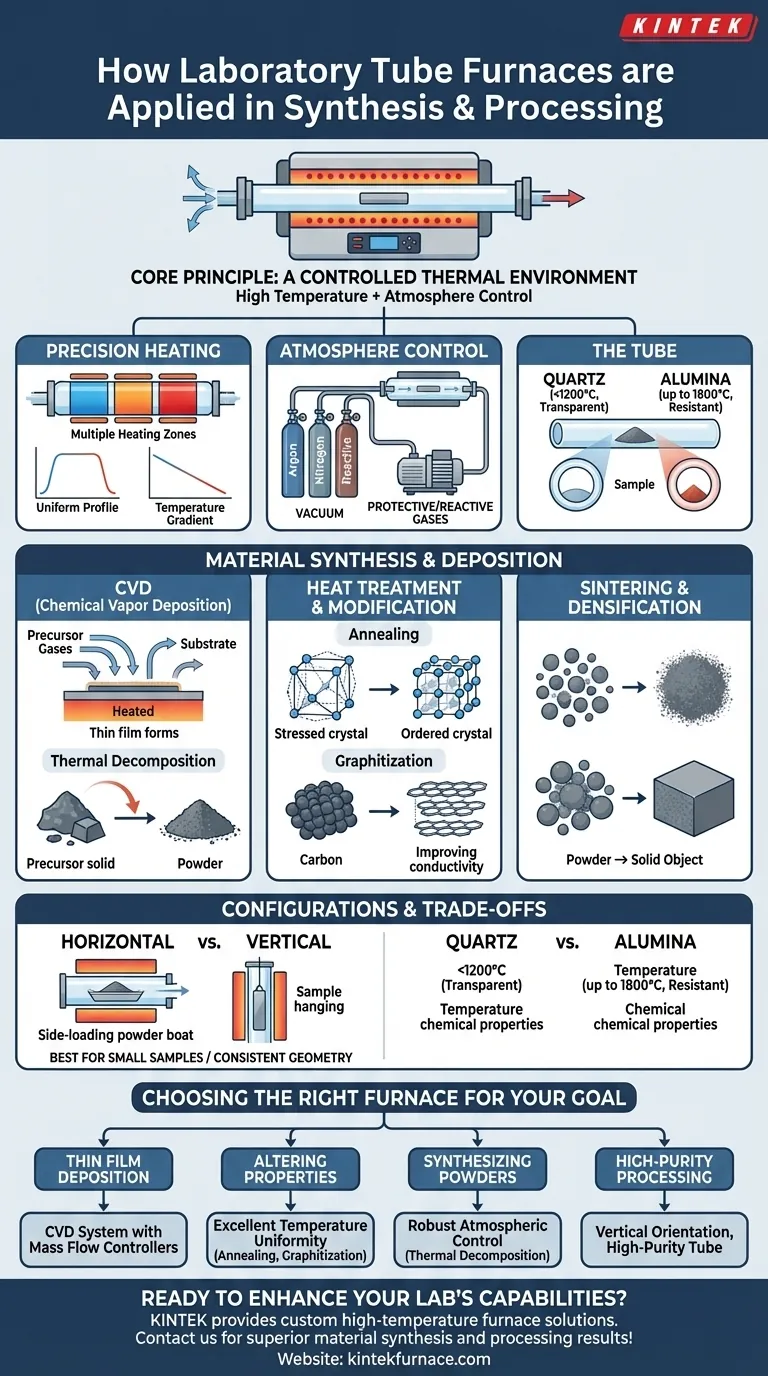 KINTEK

How Laboratory Tube Furnaces are Applied in Synthesis & Processing

CORE PRINCIPLE: A CONTROLLED THERMAL ENVIRONMENT
High Temperature + Atmosphere Control

PRECISION HEATING
Multiple Heating Zones
Uniform Profile
Temperature Gradient

ATMOSPHERE CONTROL
Argon
Nitrogen
Reactive
VACUUM
PROTECTIVE/REACTIVE GASES

THE TUBE
QUARTZ (<1200°C, Transparent)
ALUMINA (up to 1800°C, Resistant)
Sample

MATERIAL SYNTHESIS & DEPOSITION

CVD (Chemical Vapor Deposition)
Precursor Gases
Substrate
Heated
Thin film forms
Thermal Decomposition
Precursor solid
Powder

HEAT TREATMENT & MODIFICATION
Annealing
Stressed crystal
Ordered crystal
Graphitization
Carbon
Improving conductivity

SINTERING & DENSIFICATION
Powder → Solid Object

CONFIGURATIONS & TRADE-OFFS

HORIZONTAL vs. VERTICAL
Side-loading powder boat
Sample hanging
BEST FOR SMALL SAMPLES / CONSISTENT GEOMETRY

QUARTZ vs. ALUMINA
<1200°C (Transparent)
Temperature chemical properties
Temperature (up to 1800°C, Resistant)
Chemical chemical properties

CHOOSING THE RIGHT FURNACE FOR YOUR GOAL

THIN FILM DEPOSITION
CVD System with Mass Flow Controllers

ALTERING PROPERTIES
Excellent Temperature Uniformity (Annealing, Graphitization)

SYNTHESIZING POWDERS
Robust Atmospheric Control (Thermal Decomposition)

HIGH-PURITY PROCESSING
Vertical Orientation, High-Purity Tube

READY TO ENHANCE YOUR LAB'S CAPABILITIES?
KINTEK provides custom high-temperature furnace solutions.
Contact us for superior material synthesis and processing results!
Website: kintekfurnace.com