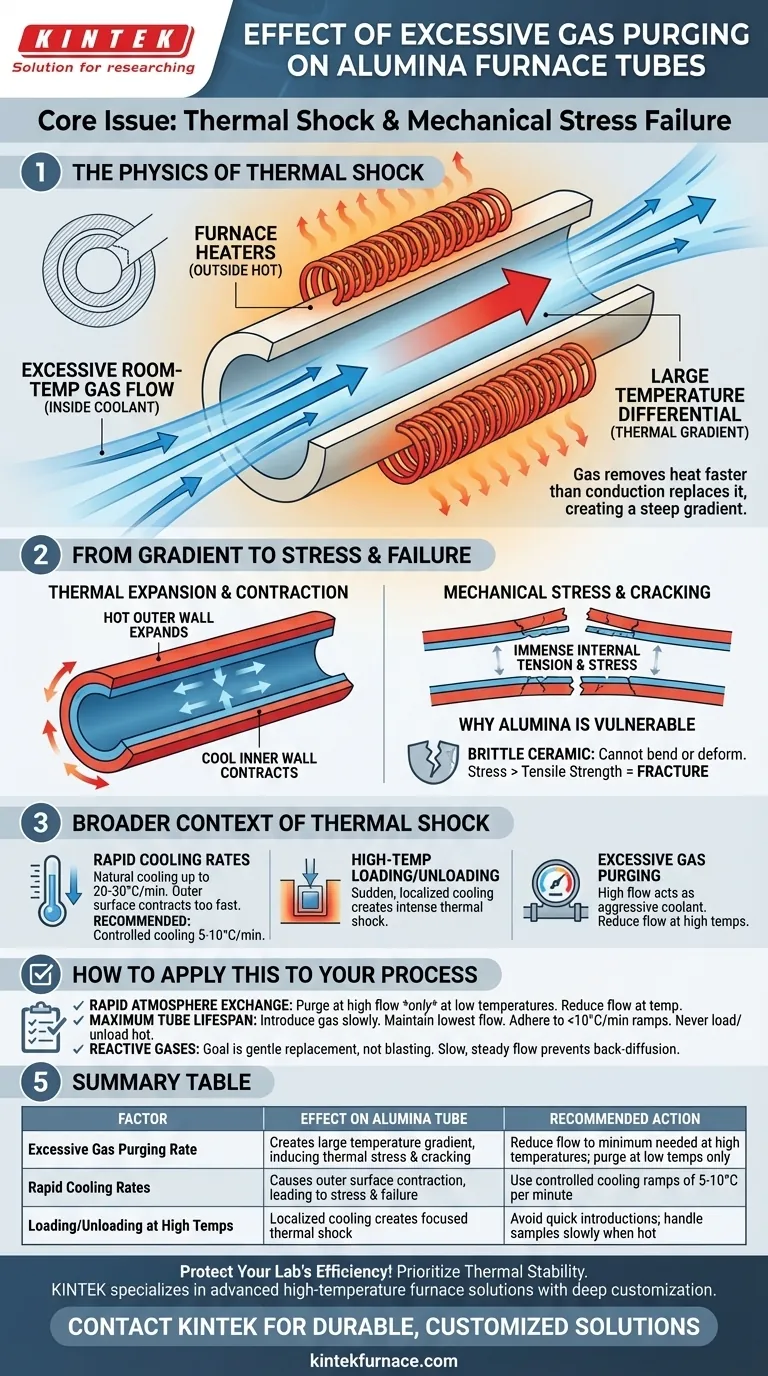 KINTEK
Solution for researching

EFFECT OF EXCESSIVE GAS PURGING ON ALUMINA FURNACE TUBES

Core Issue: Thermal Shock & Mechanical Stress Failure

1 THE PHYSICS OF THERMAL SHOCK

FURNACE HEATERS (OUTSIDE HOT)

EXCESSIVE ROOM-TEMP GAS FLOW (INSIDE COOLANT)

LARGE TEMPERATURE DIFFERENTIAL (THERMAL GRADIENT)

Gas removes heat faster than conduction replaces it, creating a steep gradient.

2 FROM GRADIENT TO STRESS & FAILURE

THERMAL EXPANSION & CONTRACTION

HOT OUTER WALL EXPANDS

COOL INNER WALL CONTRACTS

MECHANICAL STRESS & CRACKING

IMMENSE INTERNAL TENSION & STRESS

WHY ALUMINA IS VULNERABLE

BRITTLE CERAMIC: Cannot bend or deform. Stress > Tensile Strength = FRACTURE

3 BROADER CONTEXT OF THERMAL SHOCK

RAPID COOLING RATES
Natural cooling up to 20-30°C/min. Outer surface contracts too fast. RECOMMENDED: Controlled cooling 5-10°C/min.

HIGH-TEMP LOADING/UNLOADING
Sudden, localized cooling creates intense thermal shock.

EXCESSIVE GAS PURGING
High flow acts as aggressive coolant. Reduce flow at high temps.

HOW TO APPLY THIS TO YOUR PROCESS

✓ RAPID ATMOSPHERE EXCHANGE: Purge at high flow *only* at low temperatures. Reduce flow at temp.
✓ MAXIMUM TUBE LIFESPAN: Introduce gas slowly. Maintain lowest flow. Adhere to <10°C/min ramps. Never load/unload hot.
✓ REACTIVE GASES: Goal is gentle replacement, not blasting. Slow, steady flow prevents back-diffusion.

5 SUMMARY TABLE

| FACTOR | EFFECT ON ALUMINA TUBE | RECOMMENDED ACTION |
|---|---|---|
| Excessive Gas Purging Rate | Creates large temperature gradient, inducing thermal stress & cracking | Reduce flow to minimum needed at high temperatures; purge at low temps only |
| Rapid Cooling Rates | Causes outer surface contraction, leading to stress & failure | Use controlled cooling ramps of 5-10°C per minute |
| Loading/Unloading at High Temps | Localized cooling creates focused thermal shock | Avoid quick introductions; handle samples slowly when hot |

Protect Your Lab's Efficiency! Prioritize Thermal Stability.
KINTEK specializes in advanced high-temperature furnace solutions with deep customization.

CONTACT KINTEK FOR DURABLE, CUSTOMIZED SOLUTIONS

kintekfurnace.com