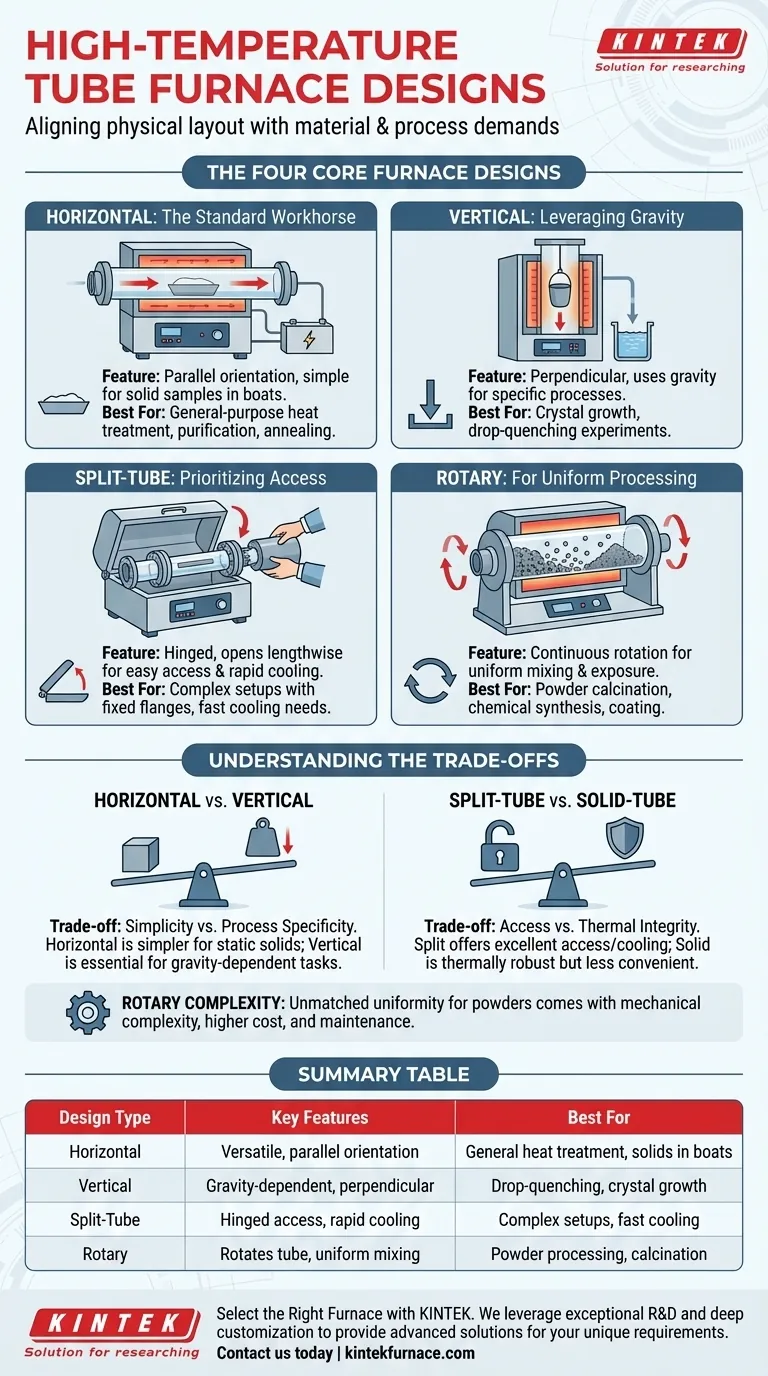 HIGH-TEMPERATURE TUBE FURNACE DESIGNS

KINTEK
Solution for researching

Aligning physical layout with material & process demands

THE FOUR CORE FURNACE DESIGNS

HORIZONTAL: The Standard Workhorse

Feature: Parallel orientation, simple for solid samples in boats.
Best For: General-purpose heat treatment, purification, annealing.

VERTICAL: Leveraging Gravity

Feature: Perpendicular, uses gravity for specific processes.
Best For: Crystal growth, drop-quenching experiments.

SPLIT-TUBE: Prioritizing Access

Feature: Hinged, opens lengthwise for easy access & rapid cooling.
Best For: Complex setups with fixed flanges, fast cooling needs.

ROTARY: For Uniform Processing

Feature: Continuous rotation for uniform mixing & exposure.
Best For: Powder calcination, chemical synthesis, coating.

UNDERSTANDING THE TRADE-OFFS

HORIZONTAL vs. VERTICAL

Trade-off: Simplicity vs. Process Specificity. Horizontal is simpler for static solids; Vertical is essential for gravity-dependent tasks.

SPLIT-TUBE vs. SOLID-TUBE

Trade-off: Access vs. Thermal Integrity. Split offers excellent access/cooling; Solid is thermally robust but less convenient.

ROTARY COMPLEXITY: Unmatched uniformity for powders comes with mechanical complexity, higher cost, and maintenance.

SUMMARY TABLE

| Design Type | Key Features | Best For |
|---|---|---|
| Horizontal | Versatile, parallel orientation | General heat treatment, solids in boats |
| Vertical | Gravity-dependent, perpendicular | Drop-quenching, crystal growth |
| Split-Tube | Hinged access, rapid cooling | Complex setups, fast cooling |
| Rotary | Rotates tube, uniform mixing | Powder processing, calcination |

KINTEK
Solution for researching

Select the Right Furnace with KINTEK. We leverage exceptional R&D and deep customization to provide advanced solutions for your unique requirements.
Contact us today | kintekfurnace.com