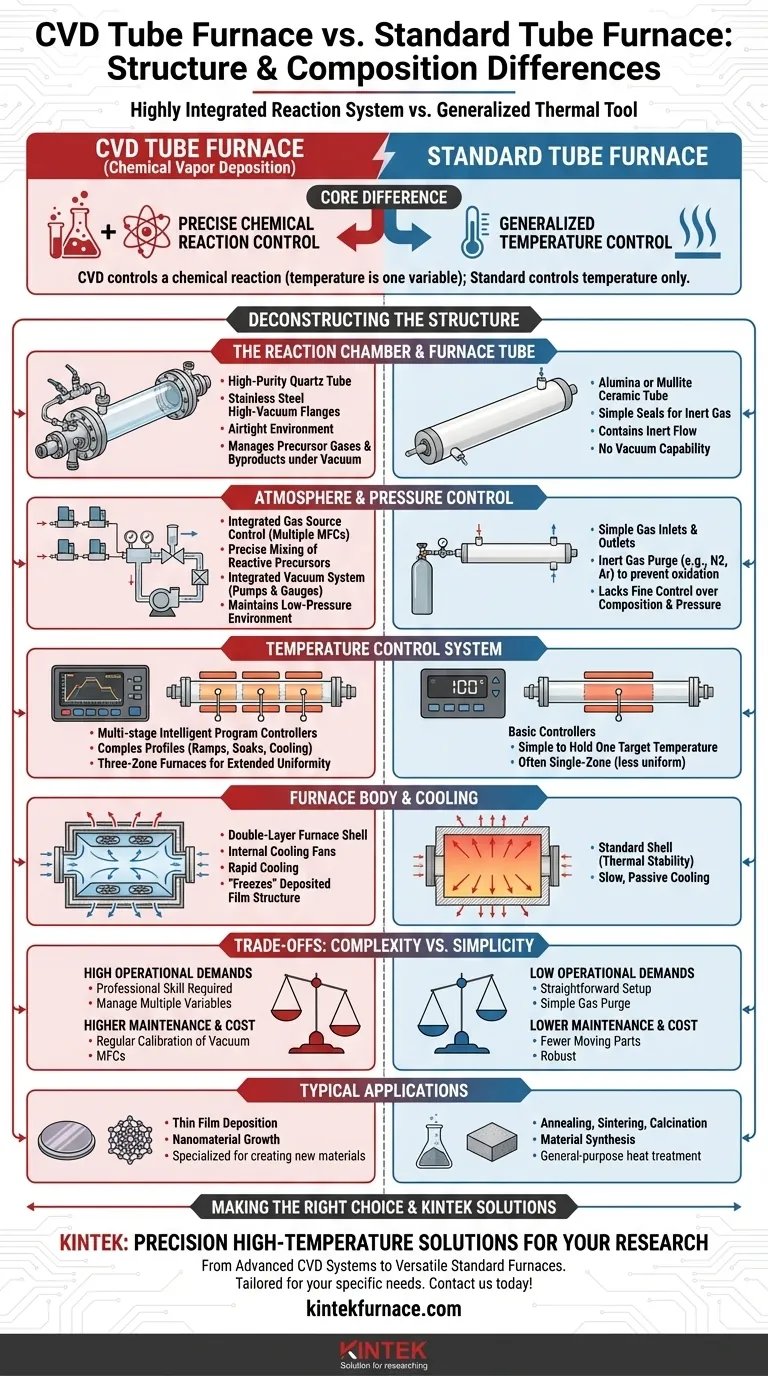 CVD Tube Furnace vs. Standard Tube Furnace: Structure & Composition Differences

Highly Integrated Reaction System vs. Generalized Thermal Tool

CVD TUBE FURNACE
(Chemical Vapor Deposition)

STANDARD TUBE FURNACE

CORE DIFFERENCE

PRECISE CHEMICAL REACTION CONTROL

GENERALIZED TEMPERATURE CONTROL

CVD controls a chemical reaction (temperature is one variable); Standard controls temperature only.

DECONSTRUCTING THE STRUCTURE

THE REACTION CHAMBER & FURNACE TUBE

• High-Purity Quartz Tube
• Stainless Steel High-Vacuum Flanges
• Airtight Environment
• Manages Precursor Gases & Byproducts under Vacuum

• Alumina or Mullite Ceramic Tube
• Simple Seals for Inert Gas
• Contains Inert Flow
• No Vacuum Capability

ATMOSPHERE & PRESSURE CONTROL

• Integrated Gas Source Control (Multiple MFCs)
• Precise Mixing of Reactive Precursors
• Integrated Vacuum System (Pumps & Gauges)
• Maintains Low-Pressure Environment

• Simple Gas Inlets & Outlets
• Inert Gas Purge (e.g., N2, Ar) to prevent oxidation
• Lacks Fine Control over Composition & Pressure

TEMPERATURE CONTROL SYSTEM

• Multi-stage Intelligent Program Controllers
• Comples Profiles (Ramps, Soaks, Cooling)
• Three-Zone Furnaces for Extended Uniformity

100°

Basic Controllers
• Simple to Hold One Target Temperature
• Often Single-Zone (less uniform)

FURNACE BODY & COOLING

• Double-Layer Furnace Shell
• Internal Cooling Fans
• Rapid Cooling
• "Freezes" Deposited Film Structure

• Standard Shell (Thermal Stability)
• Slow, Passive Cooling

TRADE-OFFS: COMPLEXITY VS. SIMPLICITY

HIGH OPERATIONAL DEMANDS
• Professional Skill Required
• Manage Multiple Variables
HIGHER MAINTENANCE & COST
• Regular Calibration of Vacuum
• MFCs

LOW OPERATIONAL DEMANDS
• Straightforward Setup
• Simple Gas Purge
LOWER MAINTENANCE & COST
• Fewer Moving Parts
• Robust

TYPICAL APPLICATIONS

• Thin Film Deposition
• Nanomaterial Growth
• Specialized for creating new materials

• Annealing, Sintering, Calcination
• Material Synthesis
• General-purpose heat treatment

MAKING THE RIGHT CHOICE & KINTEK SOLUTIONS

KINTEK: PRECISION HIGH-TEMPERATURE SOLUTIONS FOR YOUR RESEARCH
From Advanced CVD Systems to Versatile Standard Furnaces.
Tailored for your specific needs. Contact us today!
kintekfurnace.com

KINTEK
Solution for researching