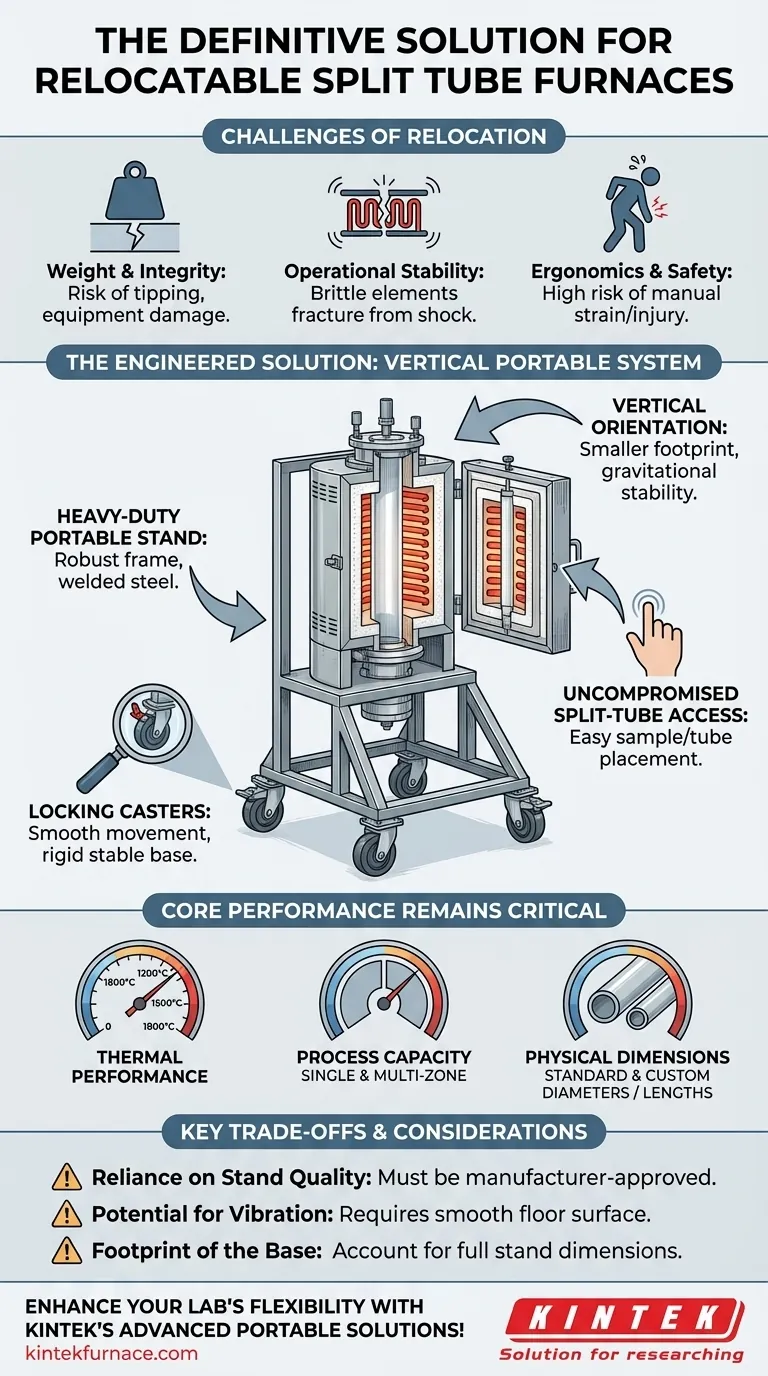 THE DEFINITIVE SOLUTION FOR RELOCATABLE SPLIT TUBE FURNACES

CHALLENGES OF RELOCATION

Weight & Integrity: Risk of tipping, equipment damage.

Operational Stability: Brittle elements fracture from shock.

Ergonomics & Safety: High risk of manual strain/injury.

THE ENGINEERED SOLUTION: VERTICAL PORTABLE SYSTEM

VERTICAL ORIENTATION: Smaller footprint, gravitational stability.

HEAVY-DUTY PORTABLE STAND: Robust frame, welded steel.

UNCOMPROMISED SPLIT-TUBE ACCESS: Easy sample/tube placement.

LOCKING CASTERS: Smooth movement, rigid stable base.

CORE PERFORMANCE REMAINS CRITICAL

1800°C 1200°C 1500°C 0 1800°C

THERMAL PERFORMANCE

PROCESS CAPACITY
SINGLE & MULTI-ZONE

PHYSICAL DIMENSIONS
STANDARD & CUSTOM DIAMETERS / LENGTHS

KEY TRADE-OFFS & CONSIDERATIONS

Reliance on Stand Quality: Must be manufacturer-approved.

Potential for Vibration: Requires smooth floor surface.

Footprint of the Base: Account for full stand dimensions.

ENHANCE YOUR LAB'S FLEXIBILITY WITH KINTEK'S ADVANCED PORTABLE SOLUTIONS!
kintekfurnace.com

KINTEK
Solution for researching