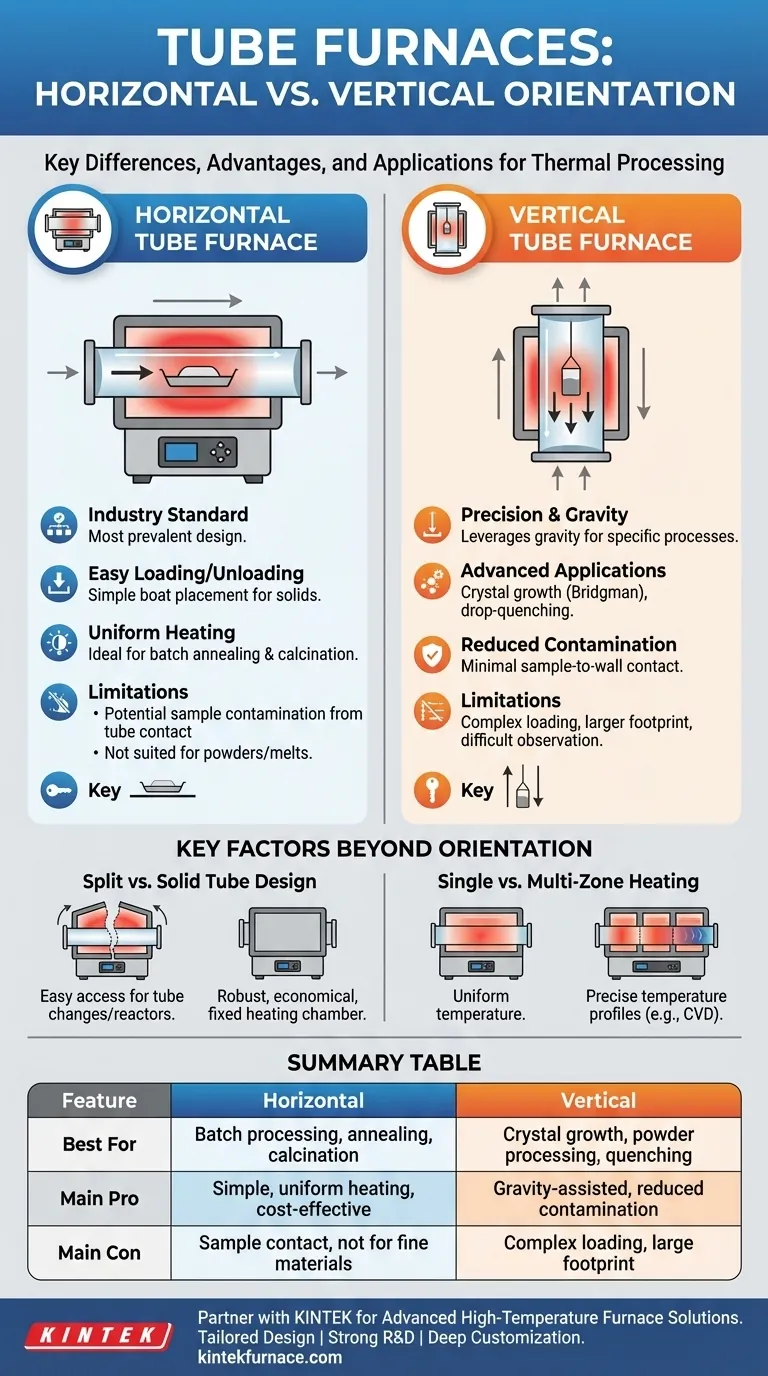 TUBE FURNACES:
HORIZONTAL VS. VERTICAL ORIENTATION

Key Differences, Advantages, and Applications for Thermal Processing

HORIZONTAL TUBE FURNACE

Industry Standard
Most prevalent design.

Easy Loading/Unloading
Simple boat placement for solids.

Uniform Heating
Ideal for batch annealing & calcination.

Limitations
• Potential sample contamination from tube contact
• Not suited for powders/melts.

Key

VERTICAL TUBE FURNACE

Precision & Gravity
Leverages gravity for specific processes.

Advanced Applications
Crystal growth (Bridgman), drop-quenching.

Reduced Contamination
Minimal sample-to-wall contact.

Limitations
Complex loading, larger footprint, difficult observation.

Key

KEY FACTORS BEYOND ORIENTATION

Split vs. Solid Tube Design

Easy access for tube changes/reactors.

Robust, economical, fixed heating chamber.

Single vs. Multi-Zone Heating

Uniform temperature.

Precise temperature profiles (e.g., CVD).

SUMMARY TABLE

| Feature | Horizontal | Vertical |
|---|---|---|
| Best For | Batch processing, annealing, calcination | Crystal growth, powder processing, quenching |
| Main Pro | Simple, uniform heating, cost-effective | Gravity-assisted, reduced contamination |
| Main Con | Sample contact, not for fine materials | Complex loading, large footprint |

KINTEK
Partner with KINTEK for Advanced High-Temperature Furnace Solutions.
Tailored Design | Strong R&D | Deep Customization.
kintekfurnace.com