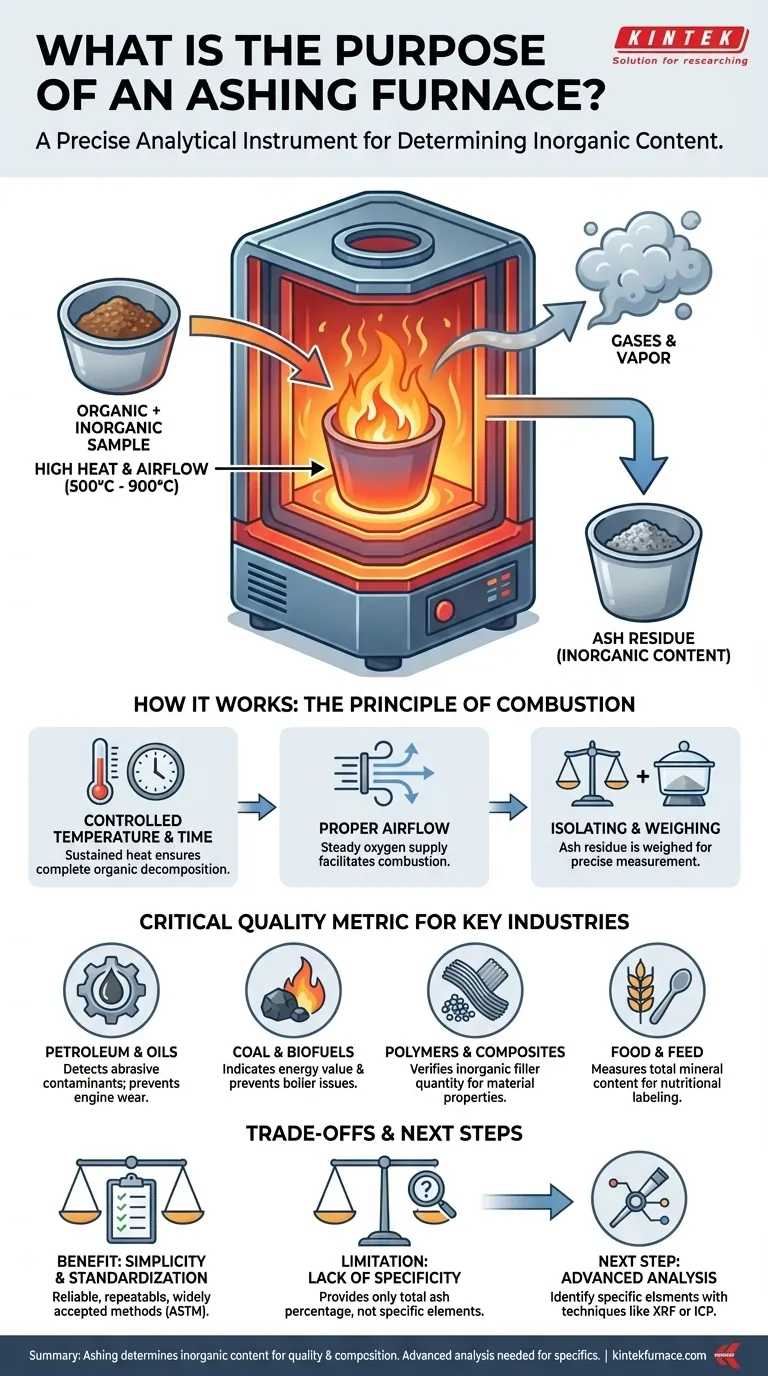 WHAT IS THE PURPOSE OF AN ASHING FURNACE?

KINTEK
Solution for researching

A Precise Analytical Instrument for Determining Inorganic Content.

ORGANIC + INORGANIC SAMPLE

HIGH HEAT & AIRFLOW (500°C - 900°C)

GASES & VAPOR

ASH RESIDUE (INORGANIC CONTENT)

HOW IT WORKS: THE PRINCIPLE OF COMBUSTION

CONTROLLED TEMPERATURE & TIME
Sustained heat ensures complete organic decomposition.

PROPER AIRFLOW
Steady oxygen supply facilitates combustion.

ISOLATING & WEIGHING
Ash residue is weighed for precise measurement.

CRITICAL QUALITY METRIC FOR KEY INDUSTRIES

PETROLEUM & OILS
Detects abrasive contaminants; prevents engine wear.

COAL & BIOFUELS
Indicates energy value & prevents boiler issues.

POLYMERS & COMPOSITES
Verifies inorganic filler quantity for material properties.

FOOD & FEED
Measures total mineral content for nutritional labeling.

TRADE-OFFS & NEXT STEPS

BENEFIT: SIMPLICITY & STANDARDIZATION
Reliable, repeatabls, widely accepted methods (ASTM).

LIMITATION: LACK OF SPECIFICITY
Provides only total ash percentage, not specific elements.

NEXT STEP: ADVANCED ANALYSIS
Identify specific elsments with techniques like XRF or ICP.

Summary: Ashing determines inorganic content for quality & compcsition. Advanced analysis needed for specifics. | kintekfurnace.com