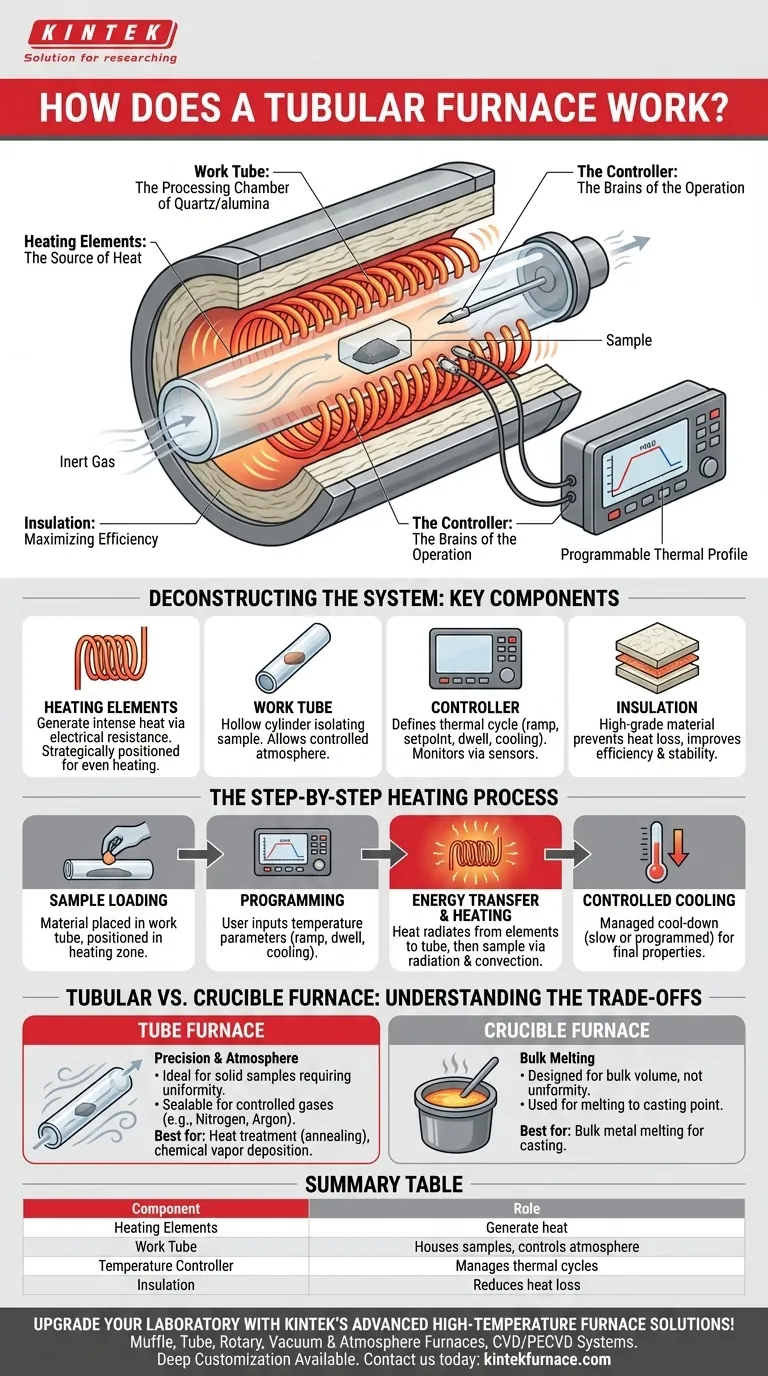 KINTEK
Solution for researching

HOW DOES A TUBULAR FURNACE WORK?

Work Tube:
The Processing Chamber of Quartz/alumina

The Controller:
The Brains of the Operation

Heating Elements:
The Source of Heat

Sample

Inert Gas

Insulation:
Maximizing Efficiency

The Controller:
The Brains of the Operation

Programmable Thermal Profile

DECONSTRUCTING THE SYSTEM: KEY COMPONENTS

HEATING ELEMENTS
Generate intense heat via electrical resistance. Strategically positioned for even heating.

WORK TUBE
Hollow cylinder isolating sample. Allows controlled atmosphere.

CONTROLLER
Defines thermal cycle (ramp, setpoint, dwell, cooling). Monitors via sensors.

INSULATION
High-grade material prevents heat loss, improves efficiency & stability.

THE STEP-BY-STEP HEATING PROCESS

SAMPLE LOADING
Material placed in work tube, positioned in heating zone.

PROGRAMMING
User inputs temperature parameters (ramp, dwell, cooling).

ENERGY TRANSFER & HEATING
Heat radiates from elements to tube, then sample via radiation & convection.

CONTROLLED COOLING
Managed cool-down (slow or programmed) for final properties.

TUBULAR VS. CRUCIBLE FURNACE: UNDERSTANDING THE TRADE-OFFS

TUBE FURNACE
Precision & Atmosphere
• Ideal for solid samples requiring uniformity.
• Sealable for controlled gases (e.g., Nitrogen, Argon).
Best for: Heat treatment (annealing), chemical vapor deposition.

CRUCIBLE FURNACE
Bulk Melting
• Designed for bulk volume, not uniformity.
• Used for melting to casting point.
Best for: Bulk metal melting for casting.

SUMMARY TABLE

| Component | Role |
|---|---|
| Heating Elements | Generate heat |
| Work Tube | Houses samples, controls atmosphere |
| Temperature Controller | Manages thermal cycles |
| Insulation | Reduces heat loss |

UPGRADE YOUR LABORATORY WITH KINTEK'S ADVANCED HIGH-TEMPERATURE FURNACE SOLUTIONS!
Muffle, Tube, Rotary, Vacuum & Atmosphere Furnaces, CVD/PECVD Systems.
Deep Customization Available. Contact us today: kintekfurnace.com