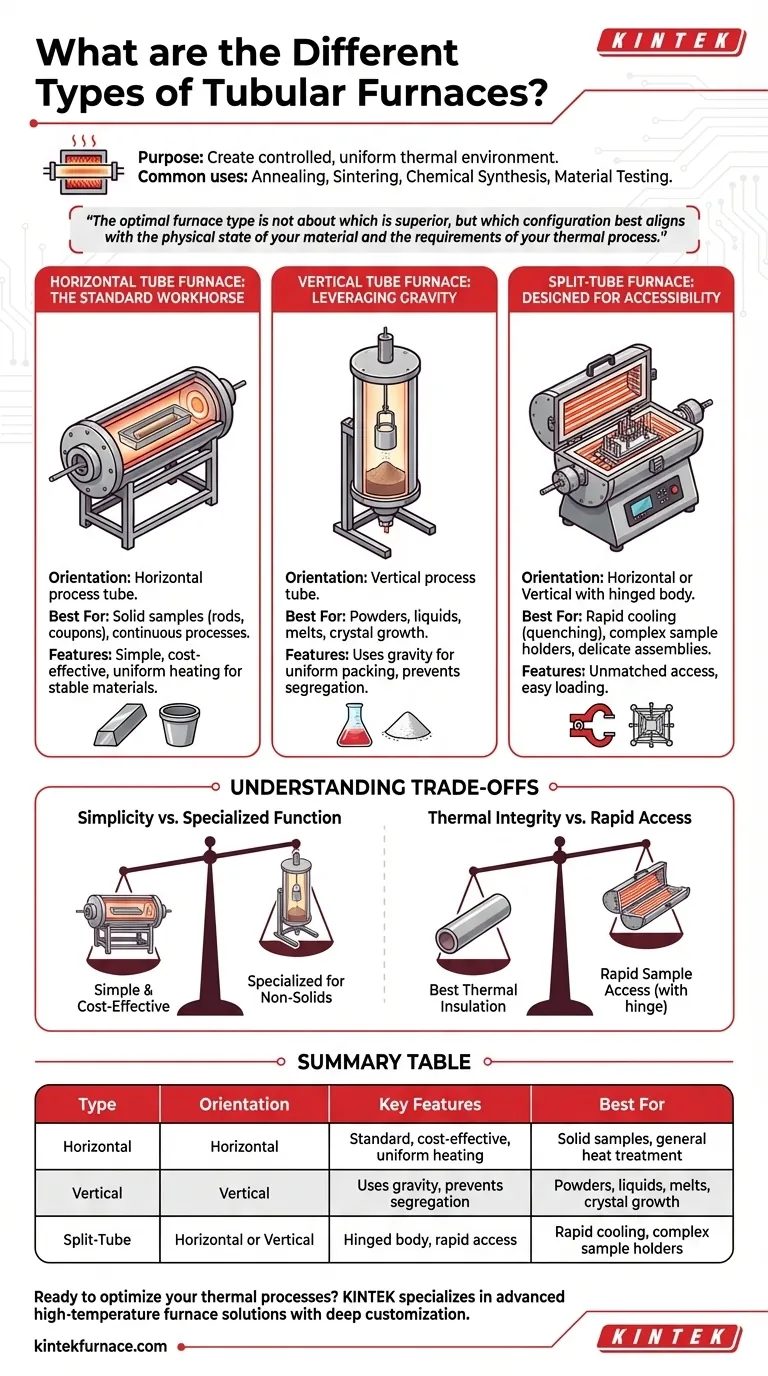 What are the Different Types of Tubular Furnaces?

KINTEK

Purpose: Create controlled, uniform thermal environment.
Common uses: Annealing, Sintering, Chemical Synthesis, Material Testing.

"The optimal furnace type is not about which is superior, but which configuration best aligns with the physical state of your material and the requirements of your thermal process."

HORIZONTAL TUBE FURNACE: THE STANDARD WORKHORSE

Orientation: Horizontal process tube.
Best For: Solid samples (rods, coupons), continuous processes.
Features: Simple, cost-effective, uniform heating for stable materials.

VERTICAL TUBE FURNACE: LEVERAGING GRAVITY

Orientation: Vertical process tube.
Best For: Powders, liquids, melts, crystal growth.
Features: Uses gravity for uniform packing, prevents segregation.

SPLIT-TUBE FURNACE: DESIGNED FOR ACCESSIBILITY

Orientation: Horizontal or Vertical with hinged body.
Best For: Rapid cooling (quenching), complex sample holders, delicate assemblies.
Features: Unmatched access, easy loading.

UNDERSTANDING TRADE-OFFS

Simplicity vs. Specialized Function

Simple & Cost-Effective

Specialized for Non-Solids

Thermal Integrity vs. Rapid Access

Best Thermal Insulation

Rapid Sample Access (with hinge)

SUMMARY TABLE

| Type | Orientation | Key Features | Best For |
|---|---|---|---|
| Horizontal | Horizontal | Standard, cost-effective, uniform heating | Solid samples, general heat treatment |
| Vertical | Vertical | Uses gravity, prevents segregation | Powders, liquids, melts, crystal growth |
| Split-Tube | Horizontal or Vertical | Hinged body, rapid access | Rapid cooling, complex sample holders |

Ready to optimize your thermal processes? KINTEK specializes in advanced high-temperature furnace solutions with deep customization.

kintekfurnace.com

KINTEK