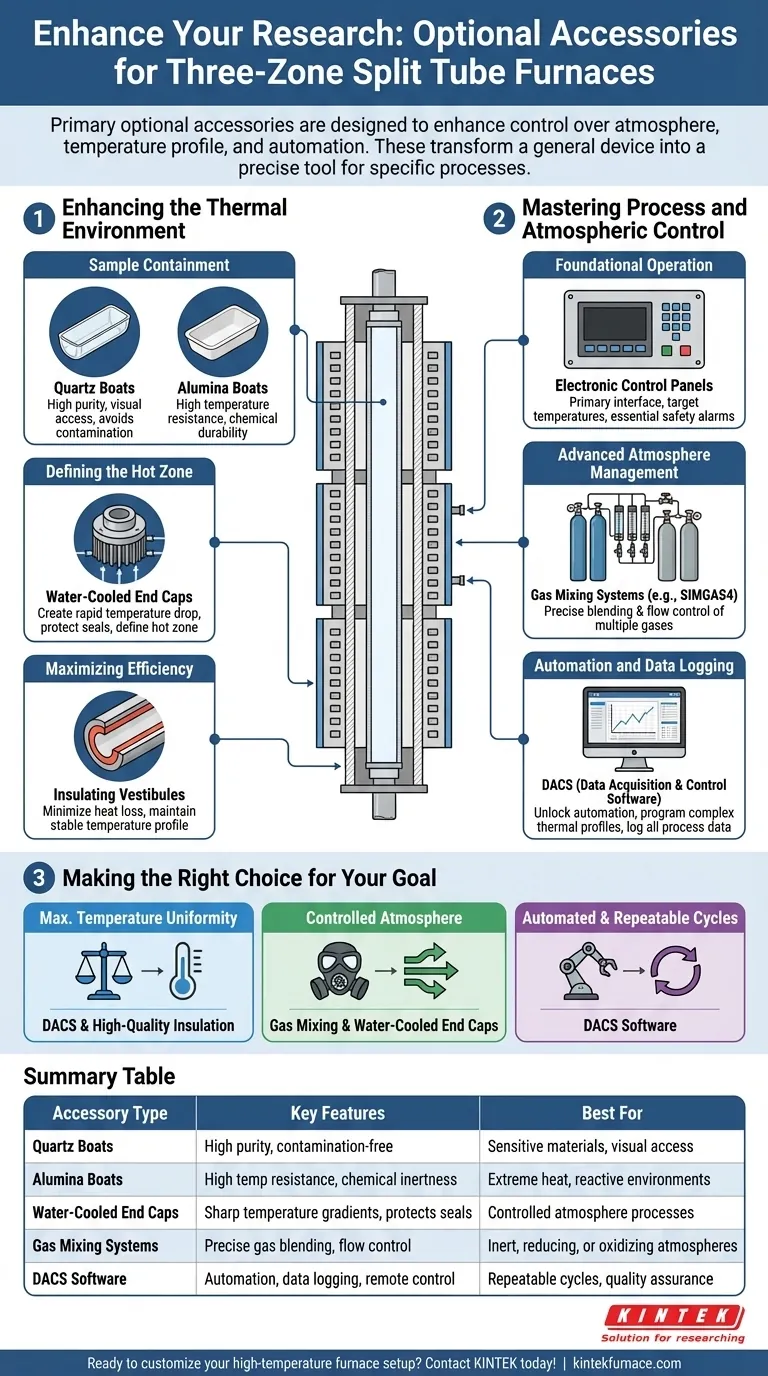 Enhance Your Research: Optional Accessories for Three-Zone Split Tube Furnaces

Primary optional accessories are designed to enhance control over atmosphere, temperature profile, and automation. These transform a general device into a precise tool for specific processes.

1 Enhancing the Thermal Environment

Sample Containment

Quartz Boats
High purity, visual access, avoids contamination

Alumina Boats
High temperature resistance, chemical durability

Defining the Hot Zone

Water-Cooled End Caps
Create rapid temperature drop, protect seals, define hot zone

Maximizing Efficiency

Insulating Vestibules
Minimize heat loss, maintain stable temperature profile

2 Mastering Process and Atmospheric Control

Foundational Operation

Electronic Control Panels
Primary interface, target temperatures, essential safety alarms

Advanced Atmosphere Management

Gas Mixing Systems (e.g., SIMGAS4)
Precise blending & flow control of multiple gases

Automation and Data Logging

DACS (Data Acquisition & Control Software)
Unlock automation, program complex thermal profiles, log all process data

3 Making the Right Choice for Your Goal

Max. Temperature Uniformity
DACS & High-Quality Insulation

Controlled Atmosphere
Gas Mixing & Water-Cooled End Caps

Automated & Repeatable Cycles
DACS Software

Summary Table

| Accessory Type | Key Features | Best For |
|---|---|---|
| Quartz Boats | High purity, contamination-free | Sensitive materials, visual access |
| Alumina Boats | High temp resistance, chemical inertness | Extreme heat, reactive environments |
| Water-Cooled End Caps | Sharp temperature gradients, protects seals | Controlled atmosphere processes |
| Gas Mixing Systems | Precise gas blending, flow control | Inert, reducing, or oxidizing atmospheres |
| DACS Software | Automation, data logging, remote control | Repeatable cycles, quality assurance |

KINTEK
Solution for researching

Ready to customize your high-temperature furnace setup? Contact KINTEK today! | kintekfurnace.com