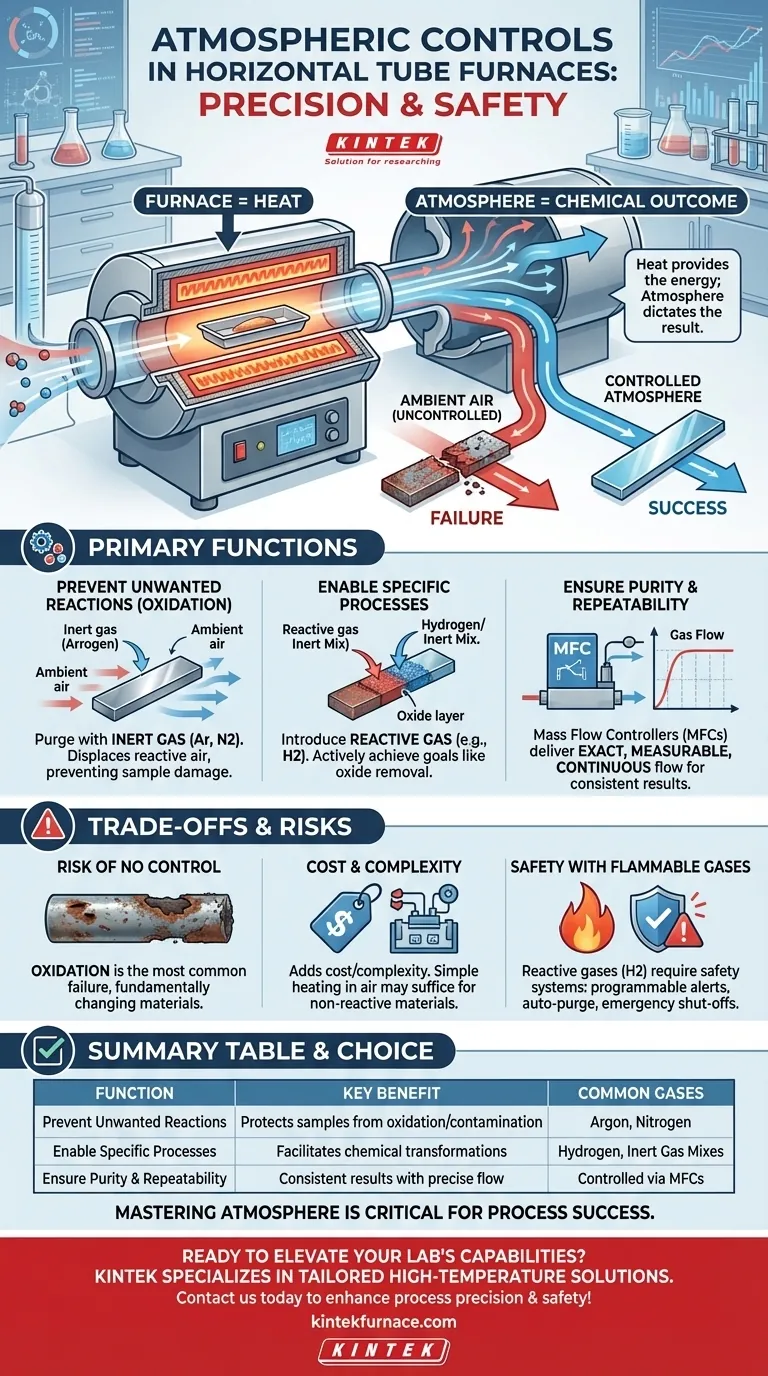 ATMOSPHERIC CONTROLS IN HORIZONTAL TUBE FURNACES: PRECISION & SAFETY

KINTEK
Solution for researching

FURNACE = HEAT

ATMOSPHERE = CHEMICAL OUTCOME

Heat provides the energy; Atmosphere dictates the result.

AMBIENT AIR (UNCONTROLLED)

CONTROLLED ATMOSPHERE

FAILURE

SUCCESS

PRIMARY FUNCTIONS

PREVENT UNWANTED REACTIONS (OXIDATION)

Inert gas (Arrogen)

Ambient air

Ambient air

Purge with INERT GAS (Ar, N2). Displaces reactive air, preventing sample damage.

ENABLE SPECIFIC PROCESSES

Reactive gas Inert Mix)

Hydrogen/ Inert Mix.

Oxide layer

Introduce REACTIVE GAS (e.g., H2). Actively achieve goals like oxide removal.

ENSURE PURITY & REPEATABILITY

MFC

Gas Flow

Mass Flow Controllers (MFCs) deliver EXACT, MEASURABLE, CONTINUOUS flow for consistent results.

TRADE-OFFS & RISKS

RISK OF NO CONTROL

OXIDATION is the most common failure, fundamentally changing materials.

COST & COMPLEXITY

Adds cost/complexity. Simple heating in air may suffice for non-reactive materials.

SAFETY WITH FLAMMABLE GASES

Reactive gases (H2) require safety systems: programmable alerts, auto-purge, emergency shut-offs.

SUMMARY TABLE & CHOICE

| FUNCTION | KEY BENEFIT | COMMON GASES |
|---|---|---|
| Prevent Unwanted Reactions | Protects samples from oxidation/contamination | Argon, Nitrogen |
| Enable Specific Processes | Facilitates chemical transformations | Hydrogen, Inert Gas Mixes |
| Ensure Purity & Repeatability | Consistent results with precise flow | Controlled via MFCs |

MASTERING ATMOSPHERE IS CRITICAL FOR PROCESS SUCCESS.

READY TO ELEVATE YOUR LAB'S CAPABILITIES?
KINTEK SPECIALIZES IN TAILORED HIGH-TEMPERATURE SOLUTIONS.
Contact us today to enhance process precision & safety!
kintekfurnace.com
KINTEK