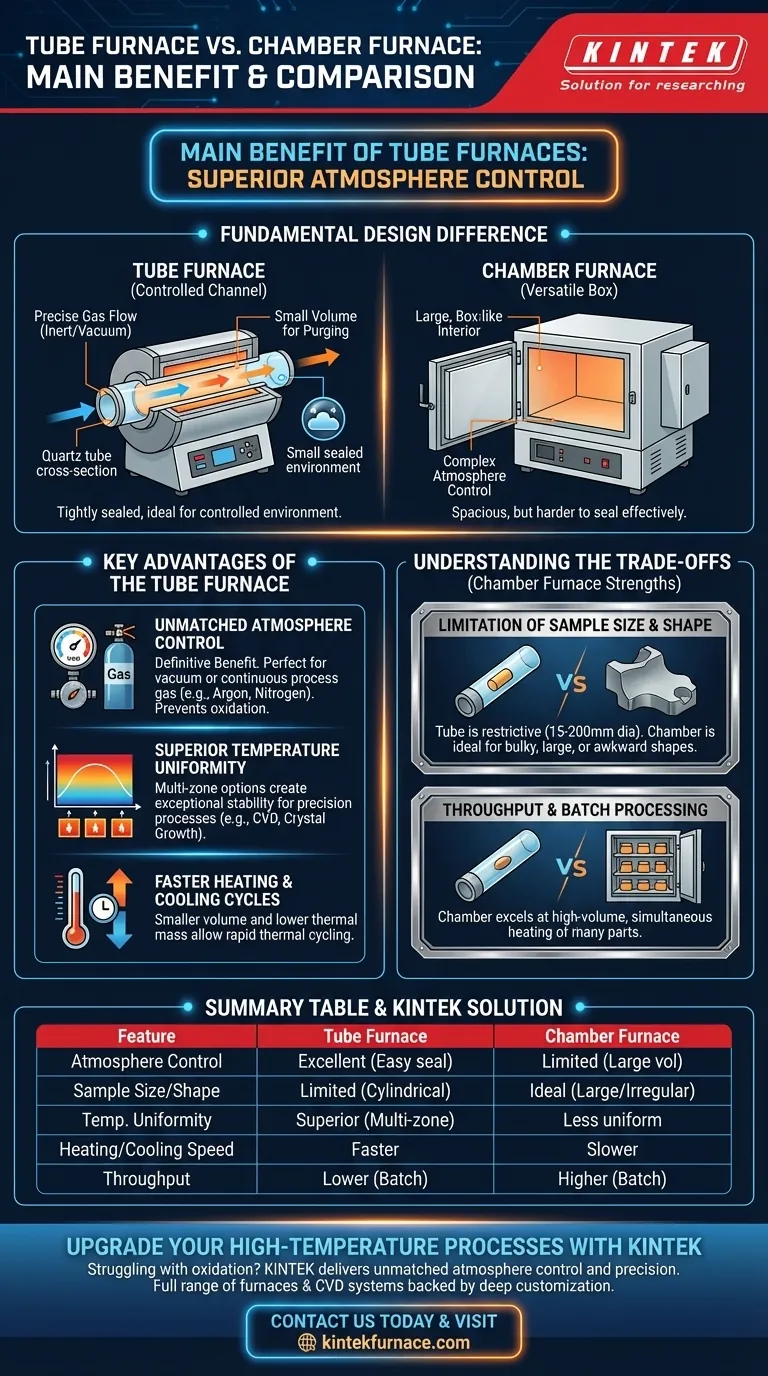 TUBE FURNACE VS. CHAMBER FURNACE: MAIN BENEFIT & COMPARISON

KINTEK
Solution for researching

MAIN BENEFIT OF TUBE FURNACES: SUPERIOR ATMOSPHERE CONTROL

FUNDAMENTAL DESIGN DIFFERENCE

TUBE FURNACE
(Controlled Channel)

Precise Gas Flow (Inert/Vacuum)
Small Volume for Purging
Quartz tube cross-section
Small sealed environment

Tightly sealed, ideal for controlled environment.

CHAMBER FURNACE
(Versatile Box)

Large, Box-like Interior
Complex Atmosphere Control

Spacious, but harder to seal effectively.

KEY ADVANTAGES OF THE TUBE FURNACE

Gas

UNMATCHED ATMOSPHERE CONTROL
Definitive Benefit. Perfect for vacuum or continuous process gas (e.g., Argon, Nitrogen). Prevents oxidation.

SUPERIOR TEMPERATURE UNIFORMITY
Multi-zone options create exceptional stability for precision processes (e.g., CVD, Crystal Growth).

FASTER HEATING & COOLING CYCLES
Smaller volume and lower thermal mass allow rapid thermal cycling.

UNDERSTANDING THE TRADE-OFFS
(Chamber Furnace Strengths)

LIMITATION OF SAMPLE SIZE & SHAPE
VS
Tube is restrictive (15-200mm dia). Chamber is ideal for bulky, large, or awkward shapes.

THROUGHPUT & BATCH PROCESSING
VS
Chamber excels at high-volume, simultaneous heating of many parts.

SUMMARY TABLE & KINTEK SOLUTION

| Feature | Tube Furnace | Chamber Furnace |
|---|---|---|
| Atmosphere Control | Excellent (Easy seal) | Limited (Large vol) |
| Sample Size/Shape | Limited (Cylindrical) | Ideal (Large/Irregular) |
| Temp. Uniformity | Superior (Multi-zone) | Less uniform |
| Heating/Cooling Speed | Faster | Slower |
| Throughput | Lower (Batch) | Higher (Batch) |

UPGRADE YOUR HIGH-TEMPERATURE PROCESSES WITH KINTEK
Struggling with oxidation? KINTEK delivers unmatched atmosphere control and precision. Full range of furnaces & CVD systems backed by deep customization.

CONTACT US TODAY & VISIT
kintekfurnace.com