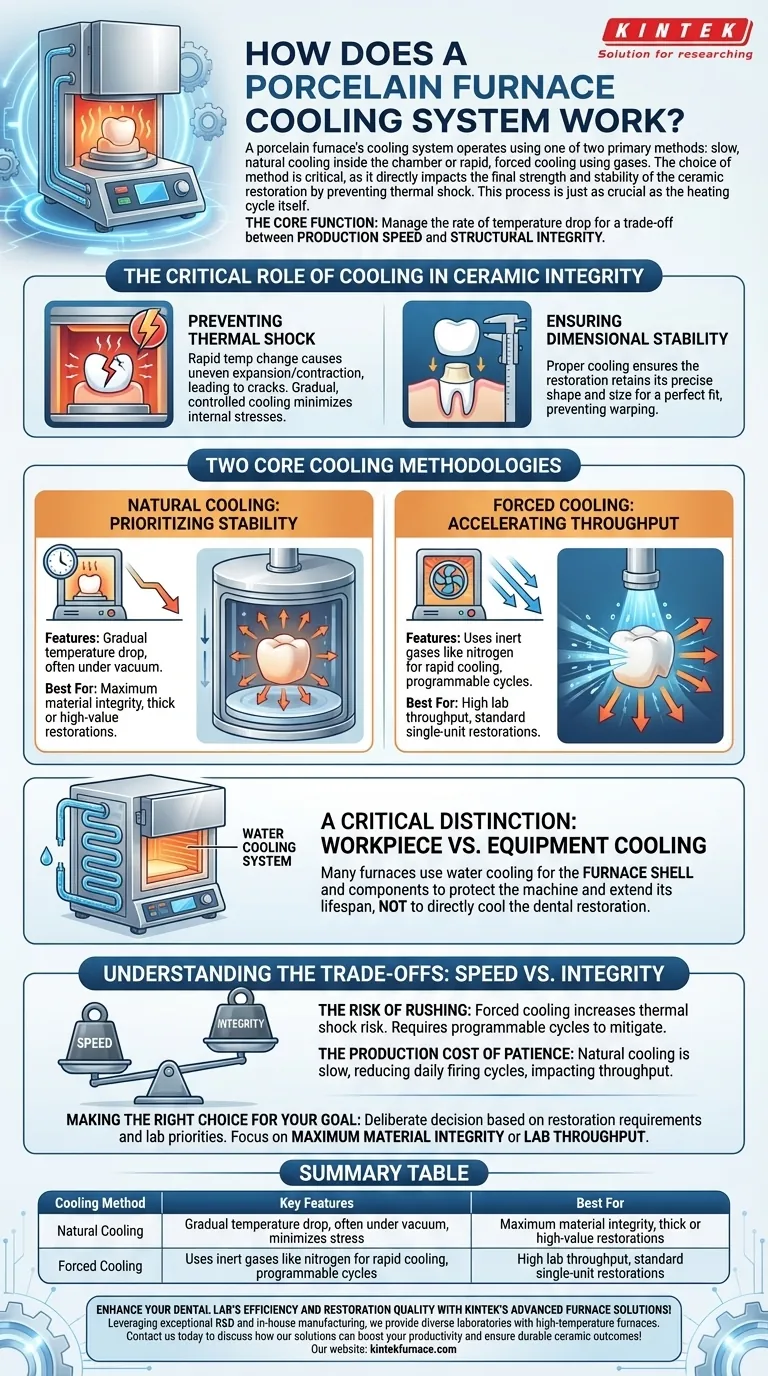 KINTEK
Solution for researching

HOW DOES A PORCELAIN FURNACE COOLING SYSTEM WORK?

A porcelain furnace's cooling system operates using one of two primary methods: slow, natural cooling inside the chamber or rapid, forced cooling using gases. The choice of method is critical, as it directly impacts the final strength and stability of the ceramic restoration by preventing thermal shock. This process is just as crucial as the heating cycle itself.

THE CORE FUNCTION: Manage the rate of temperature drop for a trade-off between PRODUCTION SPEED and STRUCTURAL INTEGRITY.

THE CRITICAL ROLE OF COOLING IN CERAMIC INTEGRITY

PREVENTING THERMAL SHOCK
Rapid temp change causes uneven expansion/contraction, leading to cracks. Gradual, controlled cooling minimizes internal stresses.

ENSURING DIMENSIONAL STABILITY
Proper cooling ensures the restoration retains its precise shape and size for a perfect fit, preventing warping.

TWO CORE COOLING METHODOLOGIES

NATURAL COOLING: PRIORITIZING STABILITY
Features: Gradual temperature drop, often under vacuum.
Best For: Maximum material integrity, thick or high-value restorations.

FORCED COOLING: ACCELERATING THROUGHPUT
Features: Uses inert gases like nitrogen for rapid cooling, programmable cycles.
Best For: High lab throughput, standard single-unit restorations.

WATER COOLING SYSTEM

A CRITICAL DISTINCTION: WORKPIECE VS. EQUIPMENT COOLING
Many furnaces use water cooling for the FURNACE SHELL and components to protect the machine and extend its lifespan, NOT to directly cool the dental restoration.

UNDERSTANDING THE TRADE-OFFS: SPEED VS. INTEGRITY

SPEED
INTEGRITY

THE RISK OF RUSHING: Forced cooling increases thermal shock risk. Requires programmable cycles to mitigate.
THE PRODUCTION COST OF PATIENCE: Natural cooling is slow, reducing daily firing cycles, impacting throughput.

MAKING THE RIGHT CHOICE FOR YOUR GOAL: Deliberate decision based on restoration requirements and lab priorities. Focus on MAXIMUM MATERIAL INTEGRITY or LAB THROUGHPUT.

SUMMARY TABLE

| Cooling Method | Key Features | Best For |
|---|---|---|
| Natural Cooling | Gradual temperature drop, often under vacuum, minimizes stress | Maximum material integrity, thick or high-value restorations |
| Forced Cooling | Uses inert gases like nitrogen for rapid cooling, programmable cycles | High lab throughput, standard single-unit restorations |

ENHANCE YOUR DENTAL LAB'S EFFICIENCY AND RESTORATION QUALITY WITH KINTEK'S ADVANCED FURNACE SOLUTIONS!
Leveraging exceptional RSD and in-house manufacturing, we provide diverse laboratories with high-temperature furnaces.
Contact us today to discuss how our solutions can boost your productivity and ensure durable ceramic outcomes!
Our website: kintekfurnace.com