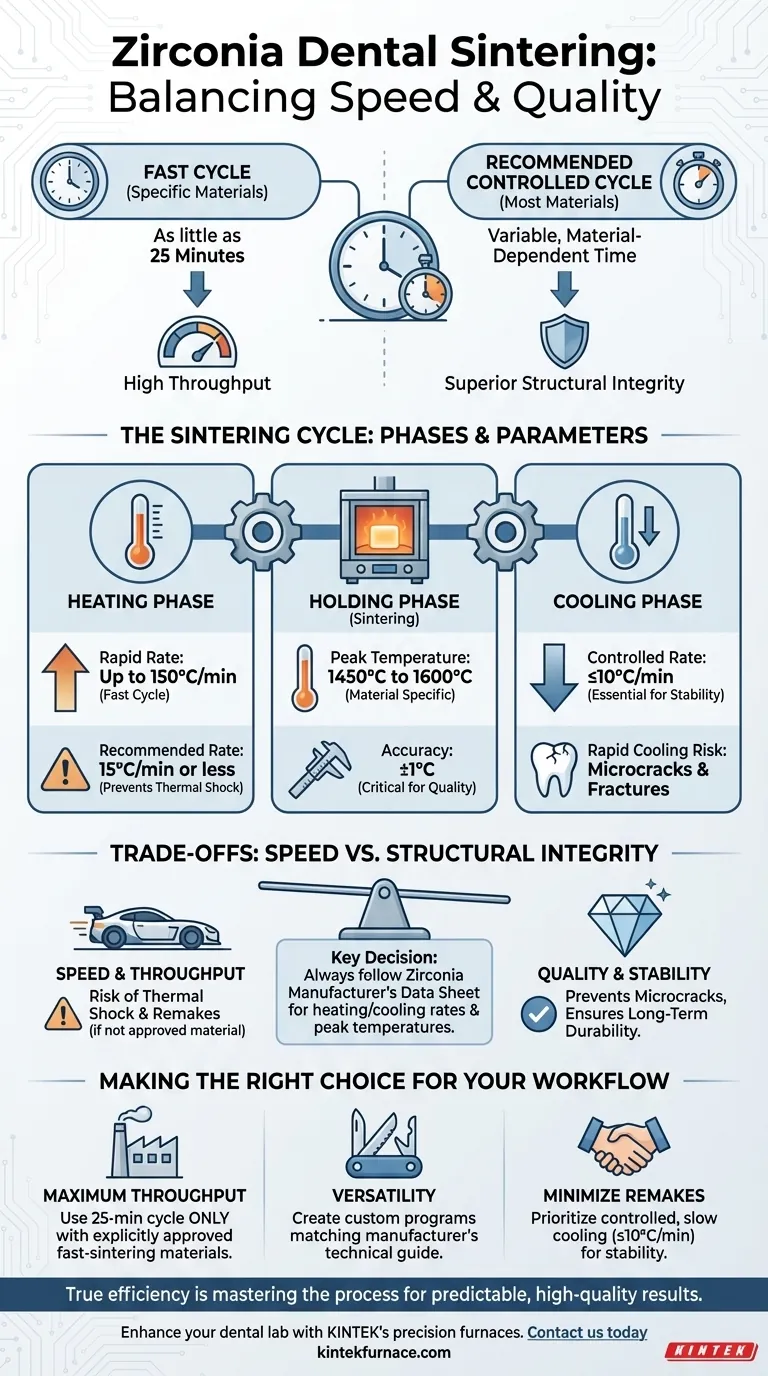 Zirconia Dental Sintering: Balancing Speed & Quality

FAST CYCLE
(Specific Materials)

As little as
25 Minutes

High Throughput

RECOMMENDED CONTROLLED CYCLE
(Most Materials)

Variable, Material-Dependent Time

Superior Structural Integrity

THE SINTERING CYCLE: PHASES & PARAMETERS

HEATING PHASE

Rapid Rate:
Up to 150°C/min
(Fast Cycle)

Recommended Rate:
15°C/min or less
(Prevents Thermal Shock)

HOLDING PHASE
(Sintering)

Peak Temperature:
1450°C to 1600°C
(Material Specific)

Accuracy:
±1°C
(Critical for Quality)

COOLING PHASE

Controlled Rate:
≤10°C/min
(Essential for Stability)

Rapid Cooling Risk:
Microcracks & Fractures

TRADE-OFFS: SPEED VS. STRUCTURAL INTEGRITY

SPEED & THROUGHPUT
Risk of Thermal Shock & Remakes
(if not approved material)

Key Decision:
Always follow Zirconia Manufacturer's Data Sheet for heating/cooling rates & peak temperatures.

QUALITY & STABILITY
Prevents Microcracks, Ensures Long-Term Durability.

MAKING THE RIGHT CHOICE FOR YOUR WORKFLOW

MAXIMUM THROUGHPUT
Use 25-min cycle ONLY with explicitly approved fast-sintering materials.

VERSATILITY
Create custom programs matching manufacturer's technical guide.

MINIMIZE REMAKES
Prioritize controlled, slow cooling (≤10°C/min) for stability.

True efficiency is mastering the process for predictable, high-quality results.

Enhance your dental lab with KINTEK's precision furnaces. Contact us today
kintekfurnace.com

KINTEK