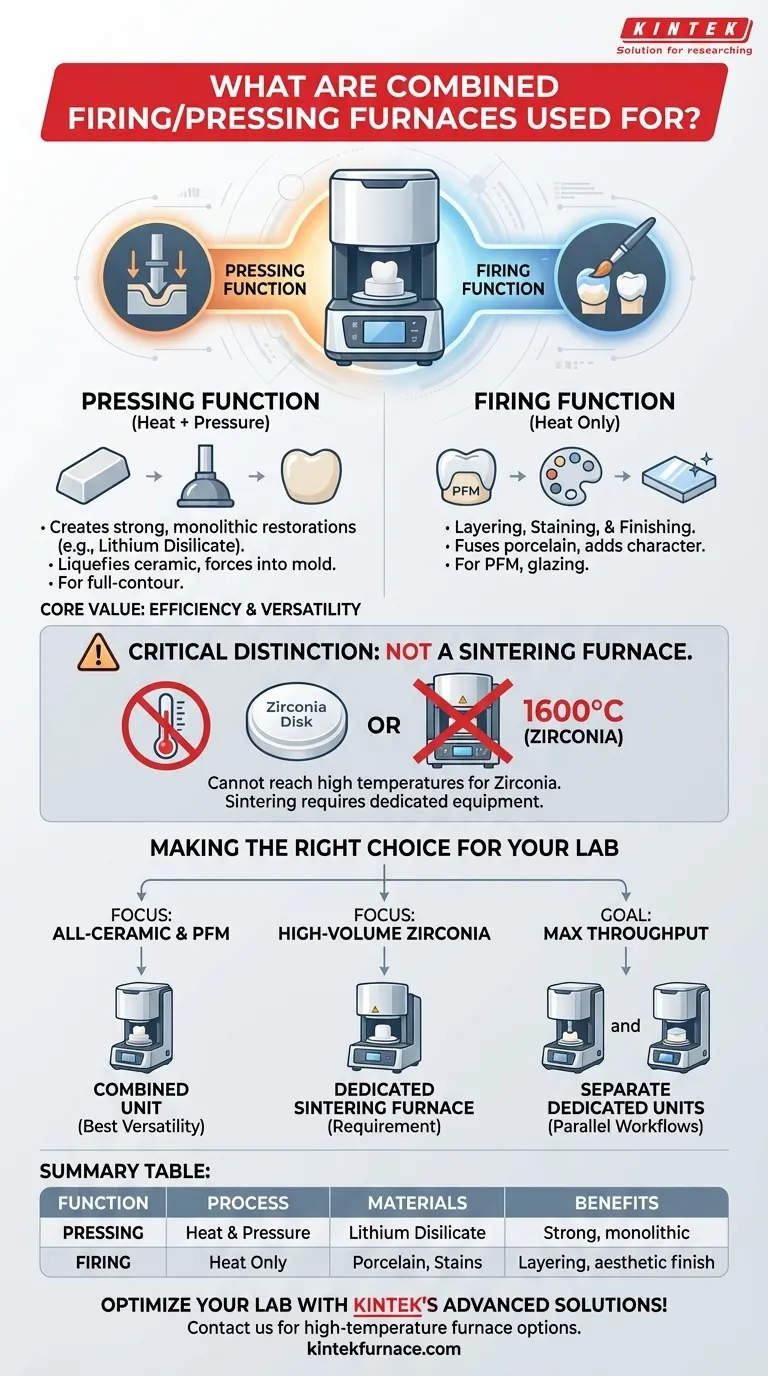 KINTEK
Solution for researching

WHAT ARE COMBINED FIRING/PRESSING FURNACES USED FOR?

PRESSING FUNCTION

FIRING FUNCTION

PRESSING FUNCTION
(Heat + Pressure)

• Creates strong, monolithic restorations (e.g., Lithium Disilicate).
• Liquefies ceramic, forces into mold.
• For full-contour.

FIRING FUNCTION
(Heat Only)

PFM

• Layering, Staining, & Finishing.
• Fuses porcelain, adds character.
• For PFM, glazing.

CORE VALUE: EFFICIENCY & VERSATILITY

CRITICAL DISTINCTION: NOT A SINTERING FURNACE.

Zirconia Disk

OR

1600°C (ZIRCONIA)

Cannot reach high temperatures for Zirconia. Sintering requires dedicated equipment.

MAKING THE RIGHT CHOICE FOR YOUR LAB

FOCUS: ALL-CERAMIC & PFM

COMBINED UNIT
(Best Versatility)

FOCUS: HIGH-VOLUME ZIRCONIA

DEDICATED SINTERING FURNACE
(Requirement)

GOAL: MAX THROUGHPUT

and

SEPARATE DEDICATED UNITS
(Parallel Workflows)

SUMMARY TABLE:

| FUNCTION | PROCESS | MATERIALS | BENEFITS |
|---|---|---|---|
| PRESSING | Heat & Pressure | Lithium Disilicate | Strong, monolithic |
| FIRING | Heat Only | Porcelain, Stains | Layering, aesthetic finish |

OPTIMIZE YOUR LAB WITH KINTEK'S ADVANCED SOLUTIONS!
Contact us for high-temperature furnace options.
kintekfurnace.com