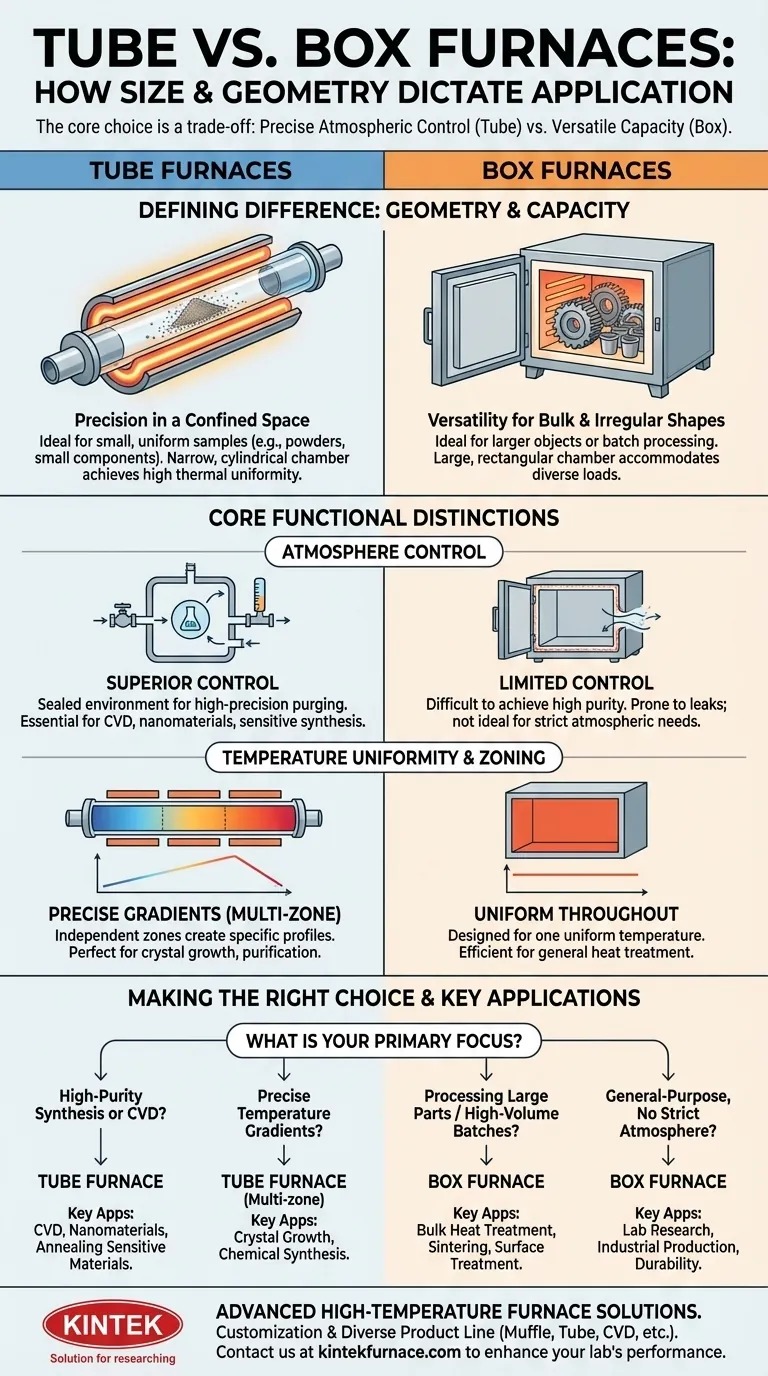 TUBE VS. BOX FURNACES:
HOW SIZE & GEOMETRY DICTATE APPLICATION

The core choice is a trade-off: Precise Atmospheric Control (Tube) vs. Versatile Capacity (Box).

TUBE FURNACES

BOX FURNACES

DEFINING DIFFERENCE: GEOMETRY & CAPACITY

Precision in a Confined Space
Ideal for small, uniform samples (e.g., powders, small components). Narrow, cylindrical chamber achieves high thermal uniformity.

Versatility for Bulk & Irregular Shapes
Ideal for larger objects or batch processing. Large, rectangular chamber accommodates diverse loads.

CORE FUNCTIONAL DISTINCTIONS

ATMOSPHERE CONTROL

SUPERIOR CONTROL
Sealed environment for high-precision purging. Essential for CVD, nanomaterials, sensitive synthesis.

LIMITED CONTROL
Difficult to achieve high purity. Prone to leaks; not ideal for strict atmospheric needs.

TEMPERATURE UNIFORMITY & ZONING

PRECISE GRADIENTS (MULTI-ZONE)
Independent zones create specific profiles. Perfect for crystal growth, purification.

UNIFORM THROUGHOUT
Designed for one uniform temperature. Efficient for general heat treatment.

MAKING THE RIGHT CHOICE & KEY APPLICATIONS

WHAT IS YOUR PRIMARY FOCUS?

High-Purity Synthesis or CVD?

TUBE FURNACE
Key Apps:
CVD, Nanomaterials, Annealing Sensitive Materials.

Precise Temperature Gradients?

TUBE FURNACE
(Multi-zone)
Key Apps:
Crystal Growth, Chemical Synthesis.

Processing Large Parts / High-Volume Batches?

BOX FURNACE
Key Apps:
Bulk Heat Treatment, Sintering, Surface Treatment.

General-Purpose, No Strict Atmosphere?

BOX FURNACE
Key Apps:
Lab Research, Industrial Production, Durability.

KINTEK
Solution for researching

ADVANCED HIGH-TEMPERATURE FURNACE SOLUTIONS.
Customization & Diverse Product Line (Muffle, Tube, CVD, etc.).
Contact us at kintekfurnace.com to enhance your lab's performance.