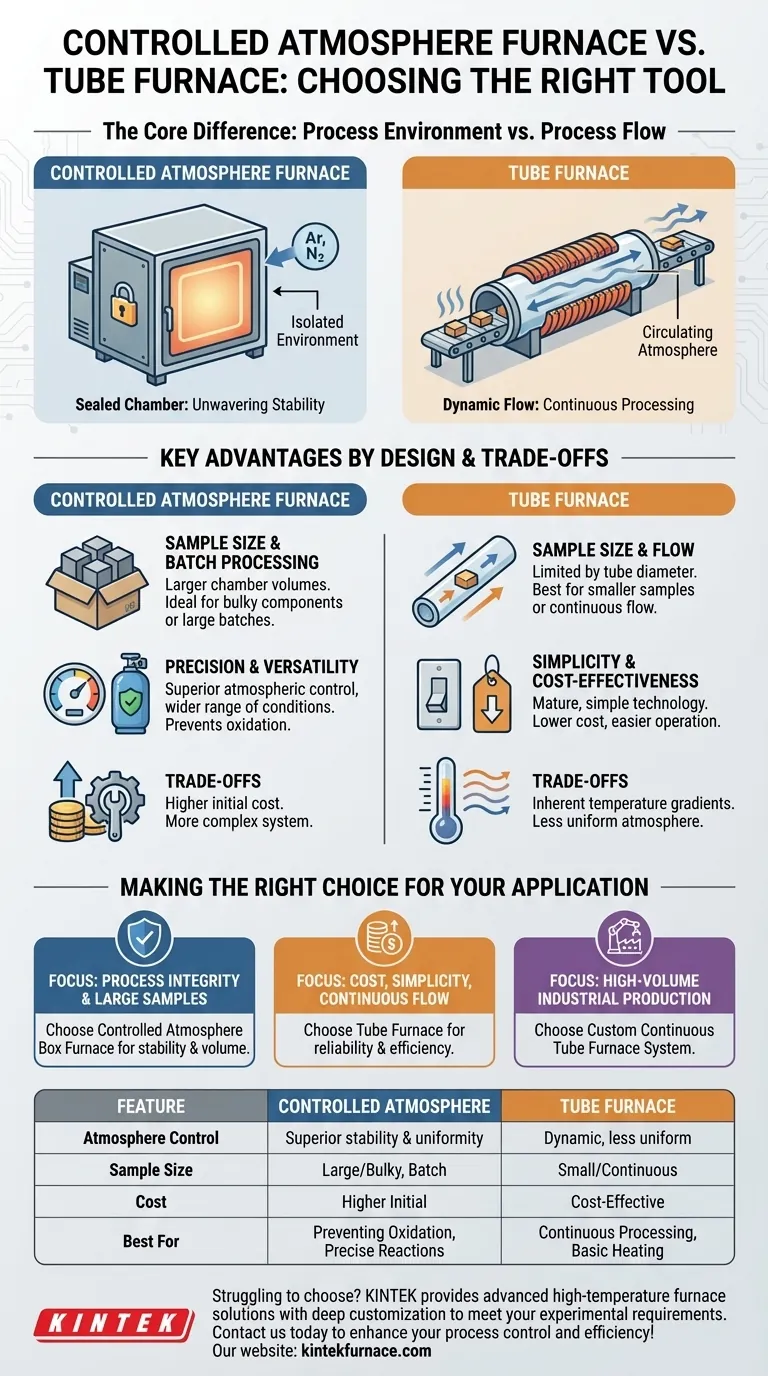 CONTROLLED ATMOSPHERE FURNACE VS. TUBE FURNACE: CHOOSING THE RIGHT TOOL

The Core Difference: Process Environment vs. Process Flow

CONTROLLED ATMOSPHERE FURNACE

Ar, $N_2$

Isolated Environment

Sealed Chamber: Unwavering Stability

TUBE FURNACE

Circulating Atmosphere

Dynamic Flow: Continuous Processing

KEY ADVANTAGES BY DESIGN & TRADE-OFFS

CONTROLLED ATMOSPHERE FURNACE

SAMPLE SIZE & BATCH PROCESSING
Larger chamber volumes. Ideal for bulky components or large batches.

PRECISION & VERSATILITY
Superior atmospheric control, wider range of conditions. Prevents oxidation.

TRADE-OFFS
Higher initial cost. More complex system.

TUBE FURNACE

SAMPLE SIZE & FLOW
Limited by tube diameter. Best for smaller samples or continuous flow.

SIMPLICITY & COST-EFFECTIVENESS
Mature, simple technology. Lower cost, easier operation.

TRADE-OFFS
Inherent temperature gradients. Less uniform atmosphere.

MAKING THE RIGHT CHOICE FOR YOUR APPLICATION

FOCUS: PROCESS INTEGRITY & LARGE SAMPLES
Choose Controlled Atmosphere Box Furnace for stability & volume.

FOCUS: COST, SIMPLICITY, CONTINUOUS FLOW
Choose Tube Furnace for reliability & efficiency.

FOCUS: HIGH-VOLUME INDUSTRIAL PRODUCTION
Choose Custom Continuous Tube Furnace System.

| FEATURE | CONTROLLED ATMOSPHERE | TUBE FURNACE |
|---|---|---|
| Atmosphere Control | Superior stability & uniformity | Dynamic, less uniform |
| Sample Size | Large/Bulky, Batch | Small/Continuous |
| Cost | Higher Initial | Cost-Effective |
| Best For | Preventing Oxidation, Precise Reactions | Continuous Processing, Basic Heating |

KINTEK

Struggling to choose? KINTEK provides advanced high-temperature furnace solutions with deep customization to meet your experimental requirements. Contact us today to enhance your process control and efficiency!
Our website: kintekfurnace.com