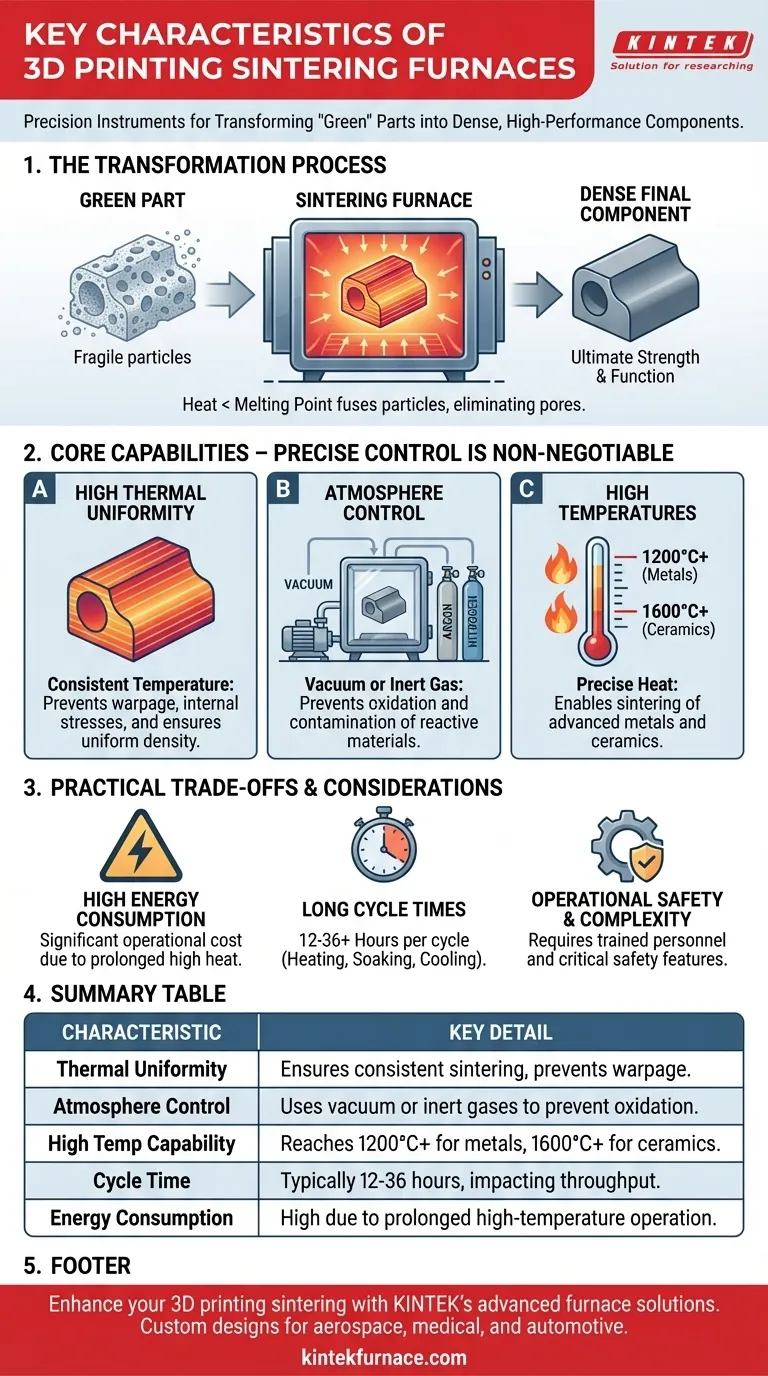 KEY CHARACTERISTICS OF 3D PRINTING SINTERING FURNACES

KINTEK
Solution for researching

Precision Instruments for Transforming "Green" Parts into Dense, High-Performance Components.

1. THE TRANSFORMATION PROCESS

GREEN PART

Fragile particles

SINTERING FURNACE

DENSE FINAL COMPONENT

Ultimate Strength & Function

Heat < Melting Point fuses particles, eliminating pores.

2. CORE CAPABILITIES – PRECISE CONTROL IS NON-NEGOTIABLE

A HIGH THERMAL UNIFORMITY

Consistent Temperature: Prevents warpage, internal stresses, and ensures uniform density.

B ATMOSPHERE CONTROL

VACUUM

ARGON

NITROGEN

Vacuum or Inert Gas: Prevents oxidation and contamination of reactive materials.

C HIGH TEMPERATURES

1200°C+ (Metals)

1600°C+ (Ceramics)

Precise Heat: Enables sintering of advanced metals and ceramics.

3. PRACTICAL TRADE-OFFS & CONSIDERATIONS

HIGH ENERGY CONSUMPTION
Significant operational cost due to prolonged high heat.

LONG CYCLE TIMES
12-36+ Hours per cycle (Heating, Soaking, Cooling).

OPERATIONAL SAFETY & COMPLEXITY
Requires trained personnel and critical safety features.

4. SUMMARY TABLE

| CHARACTERISTIC | KEY DETAIL |
|---|---|
| Thermal Uniformity | Ensures consistent sintering, prevents warpage. |
| Atmosphere Control | Uses vacuum or inert gases to prevent oxidation. |
| High Temp Capability | Reaches 1200°C+ for metals, 1600°C+ for ceramics. |
| Cycle Time | Typically 12-36 hours, impacting throughput. |
| Energy Consumption | High due to prolonged high-temperature operation. |

5. FOOTER

Enhance your 3D printing sintering with KINTEK's advanced furnace solutions. Custom designs for aerospace, medical, and automotive.

kintekfurnace.com