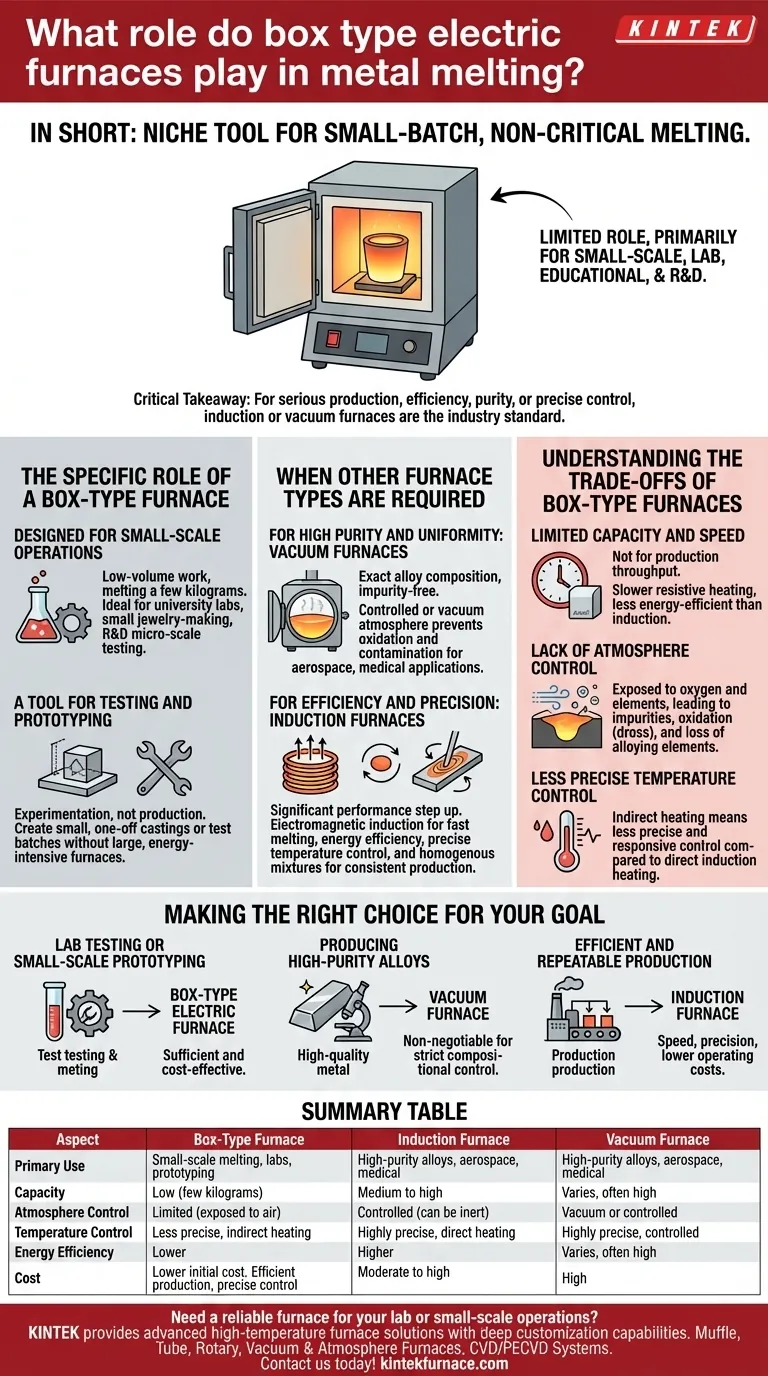 What role do box type electric furnaces play in metal melting?

KINTEK

IN SHORT: NICHE TOOL FOR SMALL-BATCH, NON-CRITICAL MELTING.

LIMITED ROLE, PRIMARILY FOR SMALL-SCALE, LAB, EDUCATIONAL, & R&D.

Critical Takeaway: For serious production, efficiency, purity, or precise control, induction or vacuum furnaces are the industry standard.

THE SPECIFIC ROLE OF A BOX-TYPE FURNACE

DESIGNED FOR SMALL-SCALE OPERATIONS

Low-volume work, melting a few kilograms. Ideal for university labs, small jewelry-making, R&D micro-scale testing.

A TOOL FOR TESTING AND PROTOTYPING

Experimentation, not production. Create small, one-off castings or test batches without large, energy-intensive furnaces.

WHEN OTHER FURNACE TYPES ARE REQUIRED

FOR HIGH PURITY AND UNIFORMITY: VACUUM FURNACES

Exact alloy composition, impurity-free.

Controlled or vacuum atmosphere prevents oxidation and contamination for aerospace, medical applications.

FOR EFFICIENCY AND PRECISION: INDUCTION FURNACES

Significant performance step up. Electromagnetic induction for fast melting, energy efficiency, precise temperature control, and homogenous mixtures for consistent production.

UNDERSTANDING THE TRADE-OFFS OF BOX-TYPE FURNACES

LIMITED CAPACITY AND SPEED

Not for production throughput.

Slower resistive heating, less energy-efficient than induction.

LACK OF ATMOSPHERE CONTROL

Exposed to oxygen and elements, leading to impurities, oxidation (dross), and loss of alloying elements.

LESS PRECISE TEMPERATURE CONTROL

Indirect heating means less precise and responsive control compared to direct induction heating.

MAKING THE RIGHT CHOICE FOR YOUR GOAL

LAB TESTING OR SMALL-SCALE PROTOTYPING

Test testing & meting

BOX-TYPE ELECTRIC FURNACE

Sufficient and cost-effective.

PRODUCING HIGH-PURITY ALLOYS

High-quality metal

VACUUM FURNACE

Non-negotiable for strict compositional control.

EFFICIENT AND REPEATABLE PRODUCTION

Production production

INDUCTION FURNACE

Speed, precision, lower operating costs.

SUMMARY TABLE

| Aspect | Box-Type Furnace | Induction Furnace | Vacuum Furnace |
|---|---|---|---|
| Primary Use | Small-scale melting, labs, prototyping | High-purity alloys, aerospace, medical | High-purity alloys, aerospace, medical |
| Capacity | Low (few kilograms) | Medium to high | Varies, often high |
| Atmosphere Control | Limited (exposed to air) | Controlled (can be inert) | Vacuum or controlled |
| Temperature Control | Less precise, indirect heating | Highly precise, direct heating | Highly precise, controlled |
| Energy Efficiency | Lower | Higher | Varies, often high |
| Cost | Lower initial cost. Efficient production, precise control | Moderate to high | High |

Need a reliable furnace for your lab or small-scale operations?
KINTEK provides advanced high-temperature furnace solutions with deep customization capabilities. Muffle, Tube, Rotary, Vacuum & Atmosphere Furnaces, CVD/PECVD Systems.
Contact us today! kintekfurnace.com