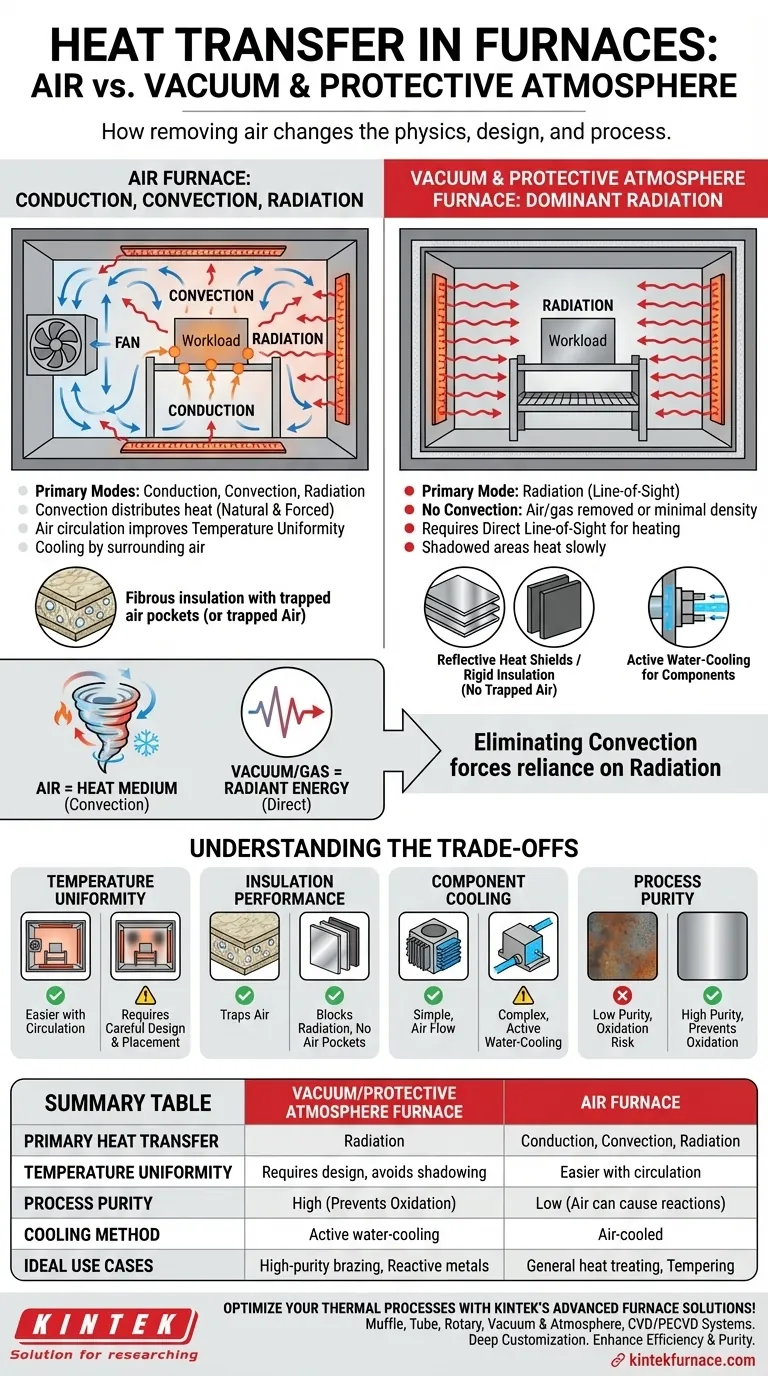 HEAT TRANSFER IN FURNACES: AIR vs. VACUUM & PROTECTIVE ATMOSPHERE

How removing air changes the physics, design, and process.

AIR FURNACE: CONDUCTION, CONVECTION, RADIATION

CONVECTION
FAN
Workload
RADIATION
CONDUCTION

Primary Modes: Conduction, Convection, Radiation
Convection distributes heat (Natural & Forced)
Air circulation improves Temperature Uniformity
Cooling by surrounding air

Fibrous insulation with trapped air pockets (or trapped Air)

VACUUM & PROTECTIVE ATMOSPHERE FURNACE: DOMINANT RADIATION

RADIATION
Workload

Primary Mode: Radiation (Line-of-Sight)
No Convection: Air/gas removed or minimal density
Requires Direct Line-of-Sight for heating
Shadowed areas heat slowly

Reflective Heat Shields / Rigid Insulation (No Trapped Air)

Active Water-Cooling for Components

AIR = HEAT MEDIUM (Convection)

VACUUM/GAS = RADIANT ENERGY (Direct)

Eliminating Convection forces reliance on Radiation

UNDERSTANDING THE TRADE-OFFS

TEMPERATURE UNIFORMITY
Easier with Circulation
Requires Careful Design & Placement

INSULATION PERFORMANCE
Traps Air
Blocks Radiation, No Air Pockets

COMPONENT COOLING
Simple, Air Flow
Complex, Active Water-Cooling

PROCESS PURITY
Low Purity, Oxidation Risk
High Purity, Prevents Oxidation

| SUMMARY TABLE | VACUUM/PROTECTIVE ATMOSPHERE FURNACE | AIR FURNACE |
|---|---|---|
| PRIMARY HEAT TRANSFER | Radiation | Conduction, Convection, Radiation |
| TEMPERATURE UNIFORMITY | Requires design, avoids shadowing | Easier with circulation |
| PROCESS PURITY | High (Prevents Oxidation) | Low (Air can cause reactions) |
| COOLING METHOD | Active water-cooling | Air-cooled |
| IDEAL USE CASES | High-purity brazing, Reactive metals | General heat treating, Tempering |

KINTEK
Solution for researching

OPTIMIZE YOUR THERMAL PROCESSES WITH KINTEK'S ADVANCED FURNACE SOLUTIONS!
Muffle, Tube, Rotary, Vacuum & Atmosphere, CVD/PECVD Systems.
Deep Customization. Enhance Efficiency & Purity.
kintekfurnace.com