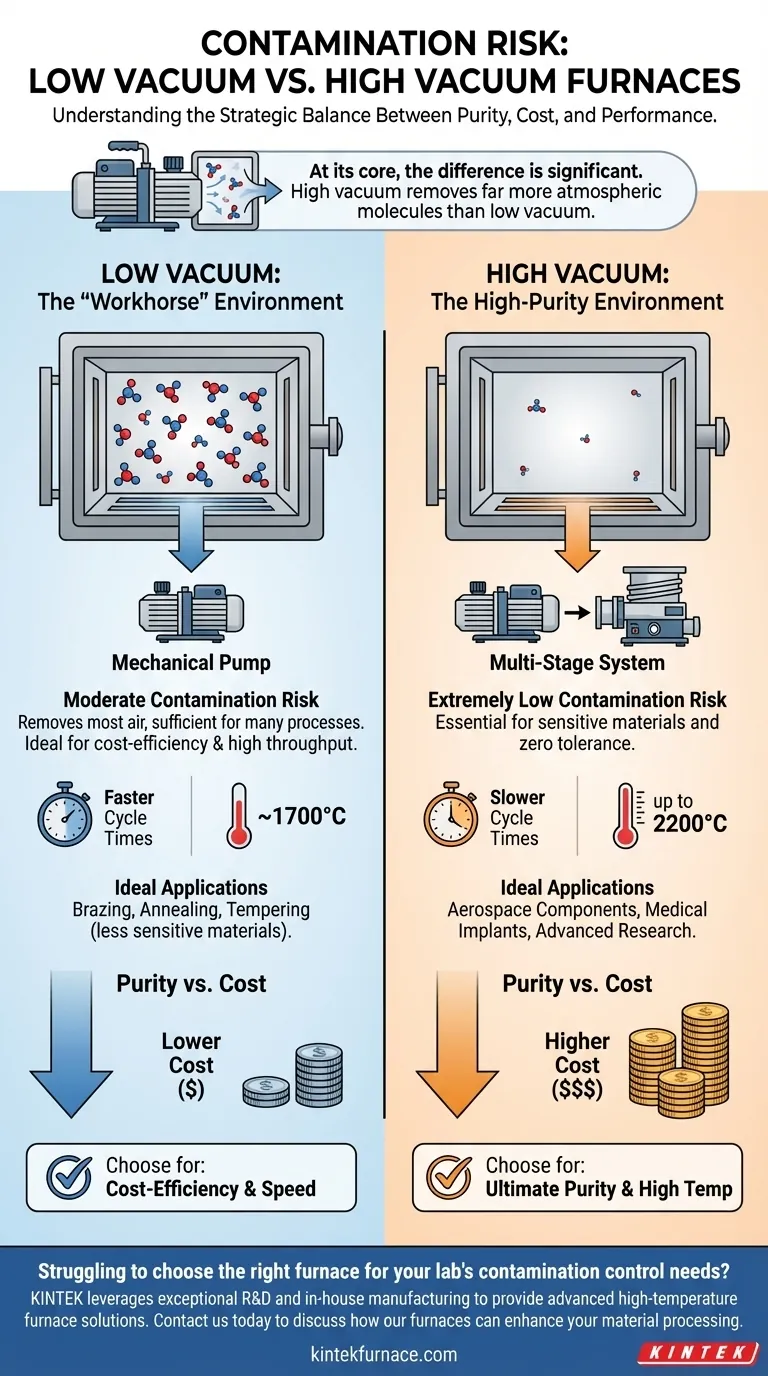 CONTAMINATION RISK:
LOW VACUUM VS. HIGH VACUUM FURNACES

Understanding the Strategic Balance Between Purity, Cost, and Performance.

At its core, the difference is significant. High vacuum removes far more atmospheric molecules than low vacuum.

LOW VACUUM:
The "Workhorse" Environment

Mechanical Pump

Moderate Contamination Risk
Removes most air, sufficient for many processes. Ideal for cost-efficiency & high throughput.

Faster Cycle Times

~1700°C

Ideal Applications
Brazing, Annealing, Tempering (less sensitive materials).

Purity vs. Cost

Lower Cost ($)

Choose for:
Cost-Efficiency & Speed

HIGH VACUUM:
The High-Purity Environment

Multi-Stage System

Extremely Low Contamination Risk
Essential for sensitive materials and zero tolerance.

Slower Cycle Times

up to 2200°C

Ideal Applications
Aerospace Components, Medical Implants, Advanced Research.

Purity vs. Cost

Higher Cost ($$$)

Choose for:
Ultimate Purity & High Temp

Struggling to choose the right furnace for your lab's contamination control needs?
KINTEK leverages exceptional R&D and in-house manufacturing to provide advanced high-temperature furnace solutions. Contact us today to discuss how our furnaces can enhance your material processing.

kintekfurnace.com

KINTEK