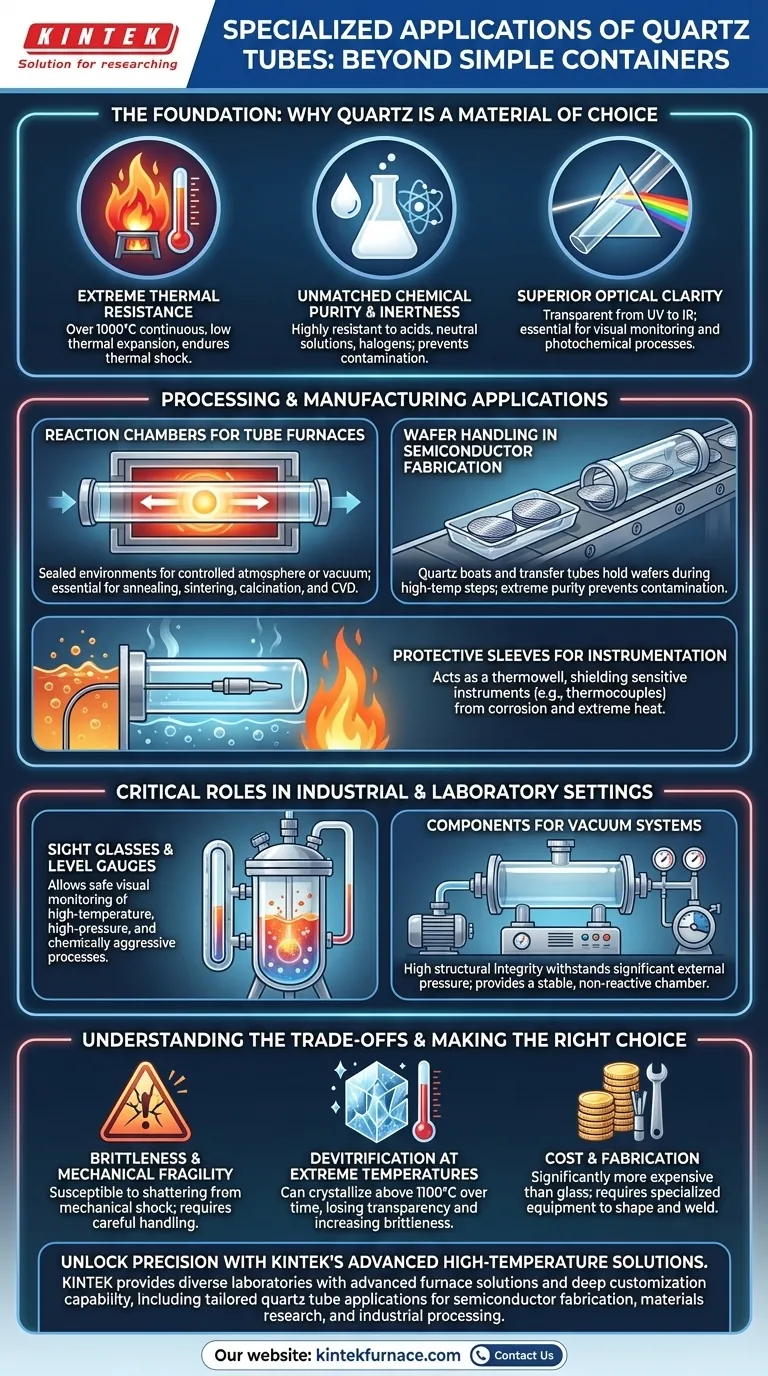 KINTEK
Solution for researching

SPECIALIZED APPLICATIONS OF QUARTZ TUBES: BEYOND SIMPLE CONTAINERS

THE FOUNDATION: WHY QUARTZ IS A MATERIAL OF CHOICE

EXTREME THERMAL RESISTANCE
Over 1000°C continuous, low thermal expansion, endures thermal shock.

UNMATCHED CHEMICAL PURITY & INERTNESS
Highly resistant to acids, neutral solutions, halogens; prevents contamination.

SUPERIOR OPTICAL CLARITY
Transparent from UV to IR; essential for visual monitoring and photochemical processes.

PROCESSING & MANUFACTURING APPLICATIONS

REACTION CHAMBERS FOR TUBE FURNACES
Sealed environments for controlled atmosphere or vacuum; essential for annealing, sintering, calcination, and CVD.

WAFER HANDLING IN SEMICONDUCTOR FABRICATION
Quartz boats and transfer tubes hold wafers during high-temp steps; extreme purity prevents contamination.

PROTECTIVE SLEEVES FOR INSTRUMENTATION
Acts as a thermowell, shielding sensitive instruments (e.g., thermocouples) from corrosion and extreme heat.

CRITICAL ROLES IN INDUSTRIAL & LABORATORY SETTINGS

SIGHT GLASSES & LEVEL GAUGES
Allows safe visual monitoring of high-temperature, high-pressure, and chemically aggressive processes.

COMPONENTS FOR VACUUM SYSTEMS
High structural integrity withstands significant external pressure; provides a stable, non-reactive chamber.

UNDERSTANDING THE TRADE-OFFS & MAKING THE RIGHT CHOICE

BRITTLENESS & MECHANICAL FRAGILITY
Susceptible to shattering from mechanical shock; requires careful handling.

DEVITRIFICATION AT EXTREME TEMPERATURES
Can crystallize above 1100°C over time, losing transparency and increasing brittleness.

COST & FABRICATION
Significantly more expensive than glass; requires specialized equipment to shape and weld.

UNLOCK PRECISION WITH KINTEK'S ADVANCED HIGH-TEMPERATURE SOLUTIONS.
KINTEK provides diverse laboratories with advanced furnace solutions and deep customization capability, including tailored quartz tube applications for semiconductor fabrication, materials research, and industrial processing.

Our website: kintekfurnace.com
Contact Us