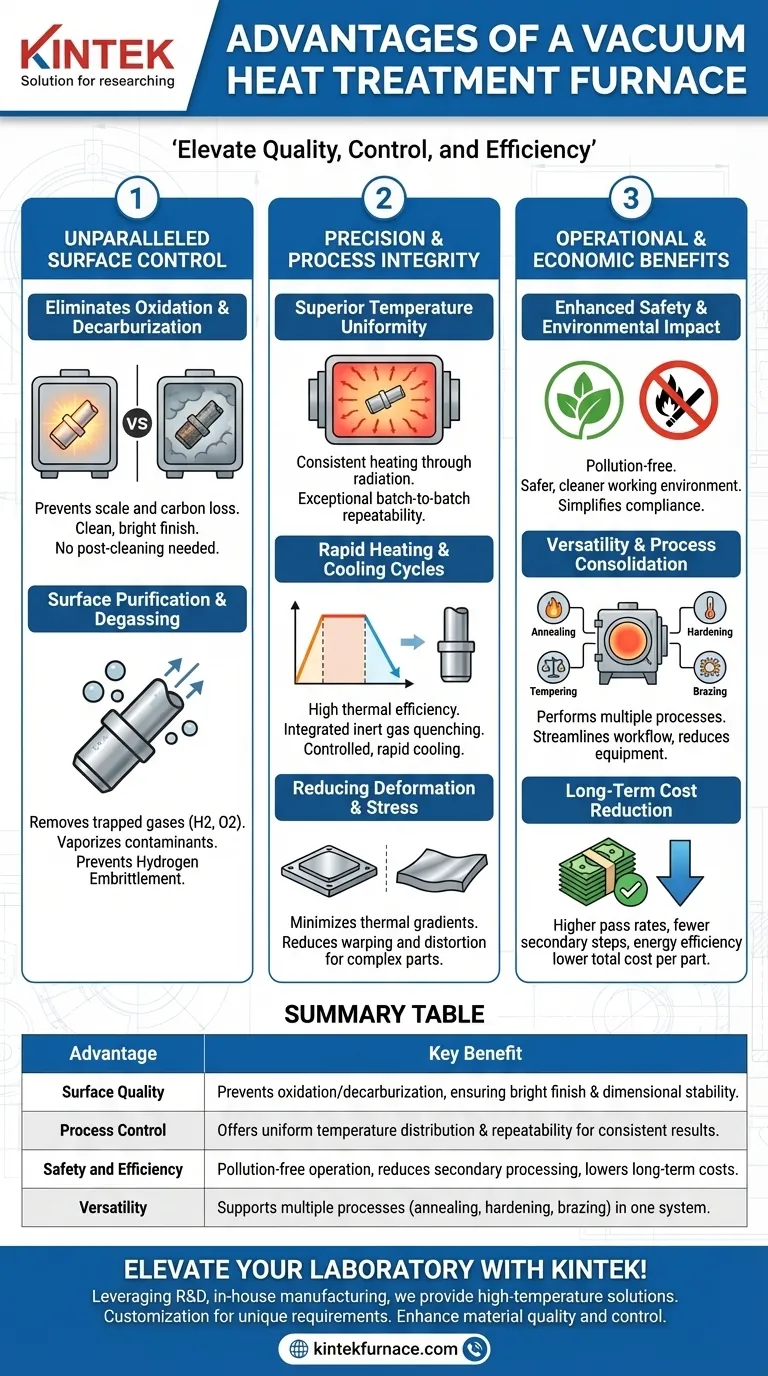 KINTEK
Solution for researching

ADVANTAGES OF A VACUUM HEAT TREATMENT FURNACE

'Elevate Quality, Control, and Efficiency'

1
UNPARALLELED SURFACE CONTROL

Eliminates Oxidation & Decarburization

VS

Prevents scale and carbon loss. Clean, bright finish. No post-cleaning needed.

Surface Purification & Degassing

Removes trapped gases (H2, O2). Vaporizes contaminants. Prevents Hydrogen Embrittlement.

2
PRECISION & PROCESS INTEGRITY

Superior Temperature Uniformity

Consistent heating through radiation. Exceptional batch-to-batch repeatability.

Rapid Heating & Cooling Cycles

High thermal efficiency. Integrated inert gas quenching. Controlled, rapid cooling.

Reducing Deformation & Stress

Minimizes thermal gradients. Reduces warping and distortion for complex parts.

3
OPERATIONAL & ECONOMIC BENEFITS

Enhanced Safety & Environmental Impact

Pollution-free. Safer, cleaner working environment. Simplifies compliance.

Versatility & Process Consolidation

Annealing
Hardening
Tempering
Brazing

Performs multiple processes. Streamlines workflow, reduces equipment.

Long-Term Cost Reduction

Higher pass rates, fewer secondary steps, energy efficiency lower total cost per part.

SUMMARY TABLE

| Advantage | Key Benefit |
|---|---|
| Surface Quality | Prevents oxidation/decarburization, ensuring bright finish & dimensional stability. |
| Process Control | Offers uniform temperature distribution & repeatability for consistent results. |
| Safety and Efficiency | Pollution-free operation, reduces secondary processing, lowers long-term costs. |
| Versatility | Supports multiple processes (annealing, hardening, brazing) in one system. |

ELEVATE YOUR LABORATORY WITH KINTEK!
Leveraging R&D, in-house manufacturing, we provide high-temperature solutions. Customization for unique requirements. Enhance material quality and control.

kintekfurnace.com