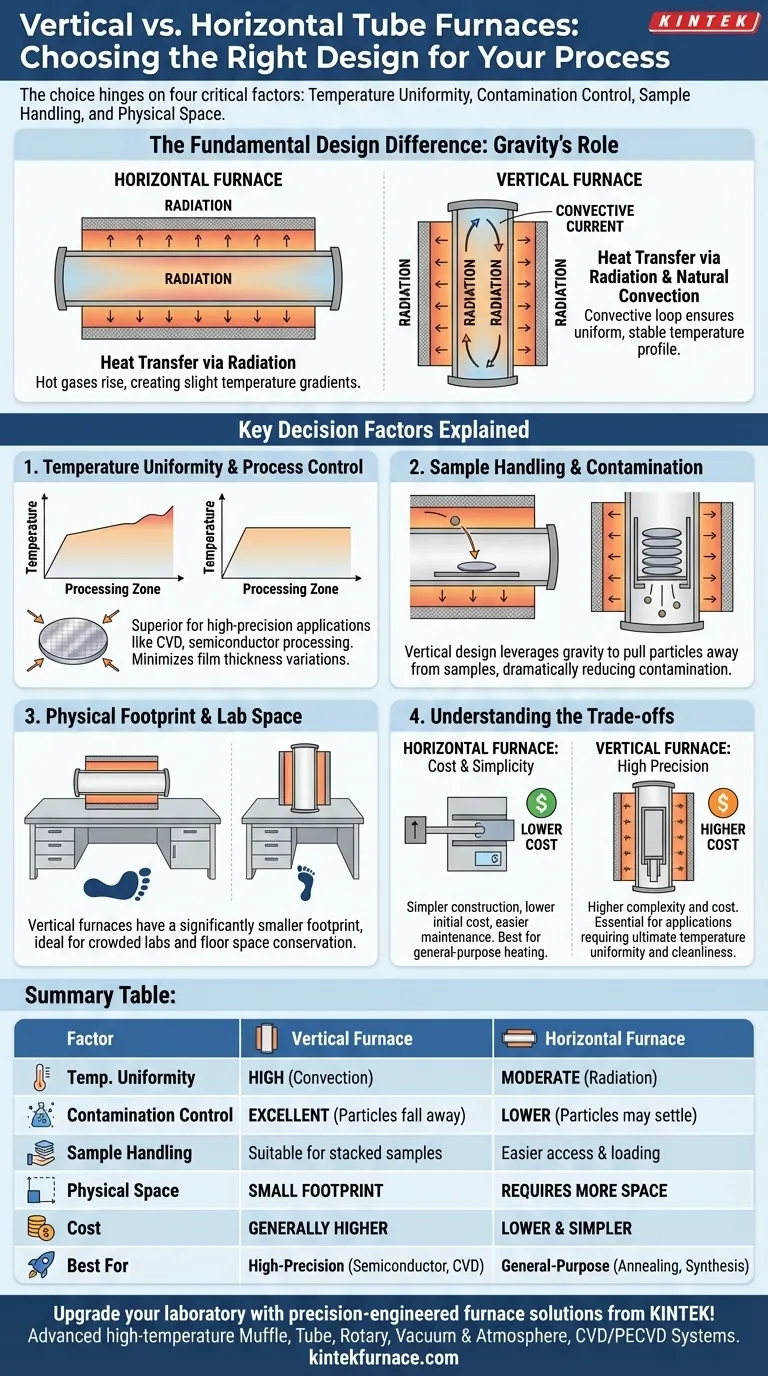 Vertical vs. Horizontal Tube Furnaces: Choosing the Right Design for Your Process

KINTEK

The choice hinges on four critical factors: Temperature Uniformity, Contamination Control, Sample Handling, and Physical Space.

The Fundamental Design Difference: Gravity's Role

HORIZONTAL FURNACE

RADIATION

RADIATION

Heat Transfer via Radiation
Hot gases rise, creating slight temperature gradients.

VERTICAL FURNACE

CONVECTIVE CURRENT

RADIATION RADIATION RADIATION RADIATION

Heat Transfer via Radiation & Natural Convection
Convective loop ensures uniform, stable temperature profile.

Key Decision Factors Explained

1. Temperature Uniformity & Process Control

Temperature
Processing Zone

Temperature
Processing Zone

Superior for high-precision applications like CVD, semiconductor processing. Minimizes film thickness variations.

2. Sample Handling & Contamination

Vertical design leverages gravity to pull particles away from samples, dramatically reducing contamination.

3. Physical Footprint & Lab Space

Vertical furnaces have a significantly smaller footprint, ideal for crowded labs and floor space conservation.

4. Understanding the Trade-offs

HORIZONTAL FURNACE: Cost & Simplicity

$ LOWER COST

Simpler construction, lower initial cost, easier maintenance. Best for general-purpose heating.

VERTICAL FURNACE: High Precision

$ HIGHER COST

Higher complexity and cost. Essential for applications requiring ultimate temperature uniformity and cleanliness.

Summary Table:

| Factor | Vertical Furnace | Horizontal Furnace |
|---|---|---|
| Temp. Uniformity | HIGH (Convection) | MODERATE (Radiation) |
| Contamination Control | EXCELLENT (Particles fall away) | LOWER (Particles may settle) |
| Sample Handling | Suitable for stacked samples | Easier access & loading |
| Physical Space | SMALL FOOTPRINT | REQUIRES MORE SPACE |
| Cost | GENERALLY HIGHER | LOWER & SIMPLER |
| Best For | High-Precision (Semiconductor, CVD) | General-Purpose (Annealing, Synthesis) |

Upgrade your laboratory with precision-engineered furnace solutions from KINTEK!
Advanced high-temperature Muffle, Tube, Rotary, Vacuum & Atmosphere, CVD/PECVD Systems.
kintekfurnace.com