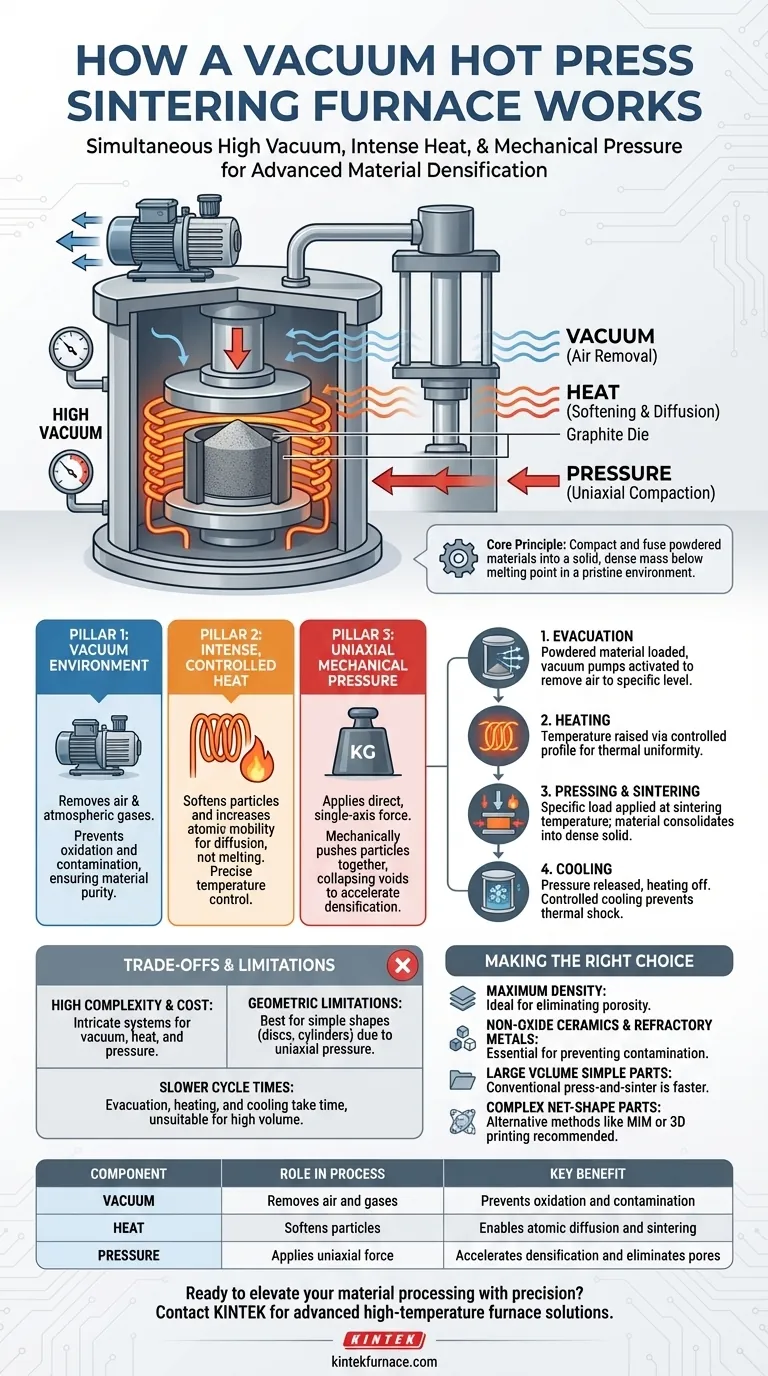 HOW A VACUUM HOT PRESS SINTERING FURNACE WORKS

Simultaneous High Vacuum, Intense Heat, & Mechanical Pressure for Advanced Material Densification

HIGH VACUUM

VACUUM
(Air Removal)

HEAT
(Softening & Diffusion)

Graphite Die

PRESSURE
(Uniaxial Compaction)

Core Principle: Compact and fuse powdered materials into a solid, dense mass below melting point in a pristine environment.

PILLAR 1: VACUUM ENVIRONMENT

Removes air & atmospheric gases. Prevents oxidation and contamination, ensuring material purity.

PILLAR 2: INTENSE, CONTROLLED HEAT

Softens particles and increases atomic mobility for diffusion, not melting. Precise temperature control.

PILLAR 3: UNIAXIAL MECHANICAL PRESSURE

KG

Applies direct, single-axis force. Mechanically pushes particles together, collapsing voids to accelerate densification.

1. EVACUATION
Powdered material loaded, vacuum pumps activated to remove air to specific level.

2. HEATING
Temperature raised via controlled profile for thermal uniformity.

3. PRESSING & SINTERING
Specific load applied at sintering temperature; material consolidates into dense solid.

4. COOLING
Pressure released, heating off. Controlled cooling prevents thermal shock.

TRADE-OFFS & LIMITATIONS

HIGH COMPLEXITY & COST:
Intricate systems for vacuum, heat, and pressure.

GEOMETRIC LIMITATIONS:
Best for simple shapes (discs, cylinders) due to uniaxial pressure.

SLOWER CYCLE TIMES:
Evacuation, heating, and cooling take time, unsuitable for high volume.

MAKING THE RIGHT CHOICE

MAXIMUM DENSITY:
Ideal for eliminating porosity.

NON-OXIDE CERAMICS & REFRACTORY METALS:
Essential for preventing contamination.

LARGE VCLUME SIMPLE PARTS:
Conventional press-and-sinter is faster.

COMPLEX NET-SHAPE PARTS:
Alternative methods like MIM or 3D printing recommended.

| COMPONENT | ROLE IN PROCESS | KEY BENEFIT |
|---|---|---|
| VACUUM | Removes air and gases | Prevents oxidation and contamination |
| HEAT | Softens particles | Enables atomic diffusion and sintering |
| PRESSURE | Applies uniaxial force | Accelerates densification and eliminates pores |

Ready to elevate your material processing with precision? Contact KINTEK for advanced high-temperature furnace solutions.

KINTEK
kintekfurnace.com