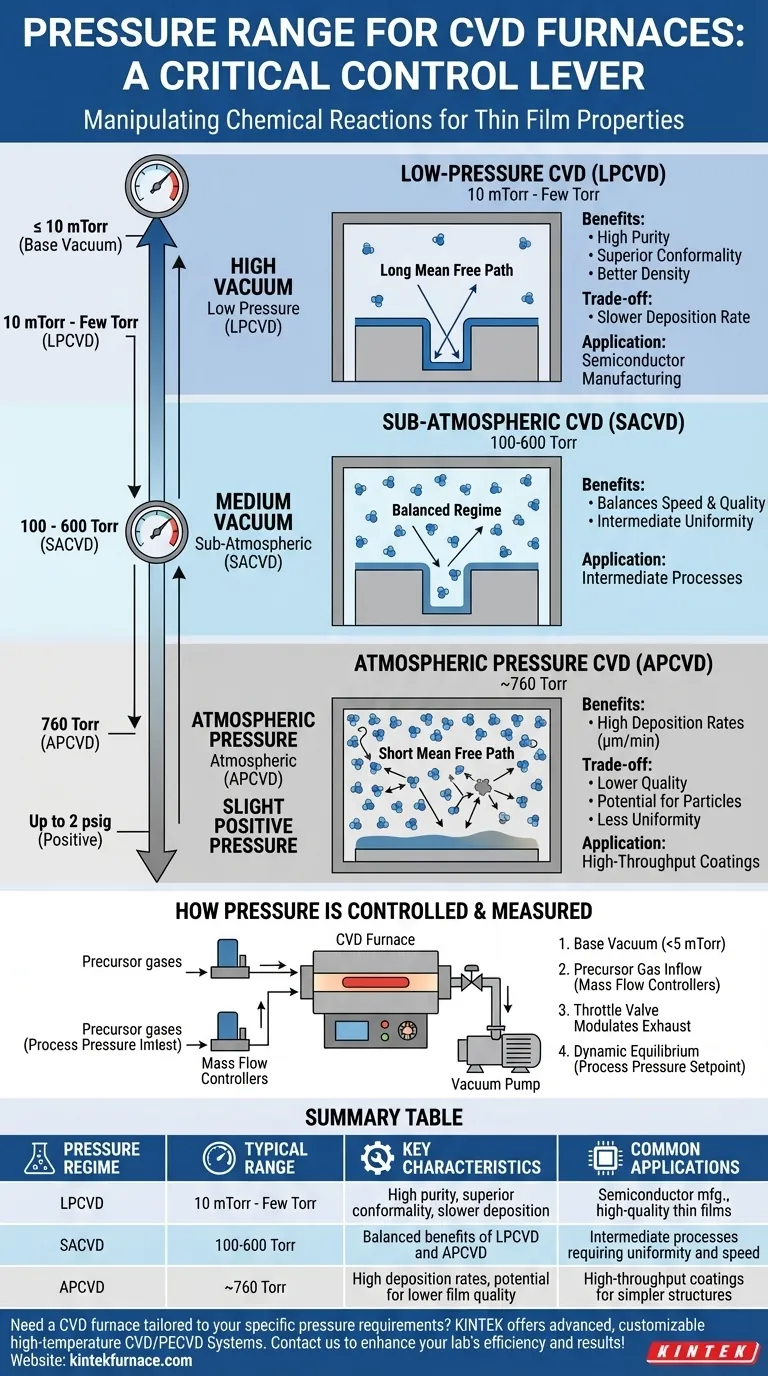 PRESSURE RANGE FOR CVD FURNACES: A CRITICAL CONTROL LEVER

Manipulating Chemical Reactions for Thin Film Properties

≤ 10 mTorr
(Base Vacuum)

10 mTorr - Few Torr
(LPCVD)

100 - 600 Torr
(SACVD)

760 Torr
(APCVD)

Up to 2 psig
(Positive)

HIGH VACUUM
Low Pressure
(LPCVD)

MEDIUM VACUUM
Sub-Atmospheric
(SACVD)

ATMOSPHERIC PRESSURE
Atmospheric
(APCVD)

SLIGHT POSITIVE PRESSURE

LOW-PRESSURE CVD (LPCVD)
10 mTorr - Few Torr

Long Mean Free Path

Benefits:
• High Purity
• Superior Conformality
• Better Density

Trade-off:
• Slower Deposition Rate

Application:
Semiconductor Manufacturing

SUB-ATMOSPHERIC CVD (SACVD)
100-600 Torr

Balanced Regime

Benefits:
• Balances Speed & Quality
• Intermediate Uniformity

Application:
Intermediate Processes

ATMOSPHERIC PRESSURE CVD (APCVD)
~760 Torr

Short Mean Free Path

Benefits:
• High Deposition Rates (μm/min)

Trade-off:
• Lower Quality
• Potential for Particles
• Less Uniformity

Application:
High-Throughput Coatings

HOW PRESSURE IS CONTROLLED & MEASURED

Precursor gases

Precursor gases
(Process Pressure Imlest)

Mass Flow Controllers

CVD Furnace

Vacuum Pump

1. Base Vacuum (<5 mTorr)
2. Precursor Gas Inflow (Mass Flow Controllers)
3. Throttle Valve Modulates Exhaust
4. Dynamic Equilibrium (Process Pressure Setpoint)

SUMMARY TABLE

| PRESSURE REGIME | TYPICAL RANGE | KEY CHARACTERISTICS | COMMON APPLICATIONS |
|---|---|---|---|
| LPCVD | 10 mTorr - Few Torr | High purity, superior conformality, slower deposition | Semiconductor mfg., high-quality thin films |
| SACVD | 100-600 Torr | Balanced benefits of LPCVD and APCVD | Intermediate processes requiring uniformity and speed |
| APCVD | ~760 Torr | High deposition rates, potential for lower film quality | High-throughput coatings for simpler structures |

Need a CVD furnace tailored to your specific pressure requirements? KINTEK offers advanced, customizable high-temperature CVD/PECVD Systems. Contact us to enhance your lab's efficiency and results!
Website: kintekfurnace.com

KINTEK