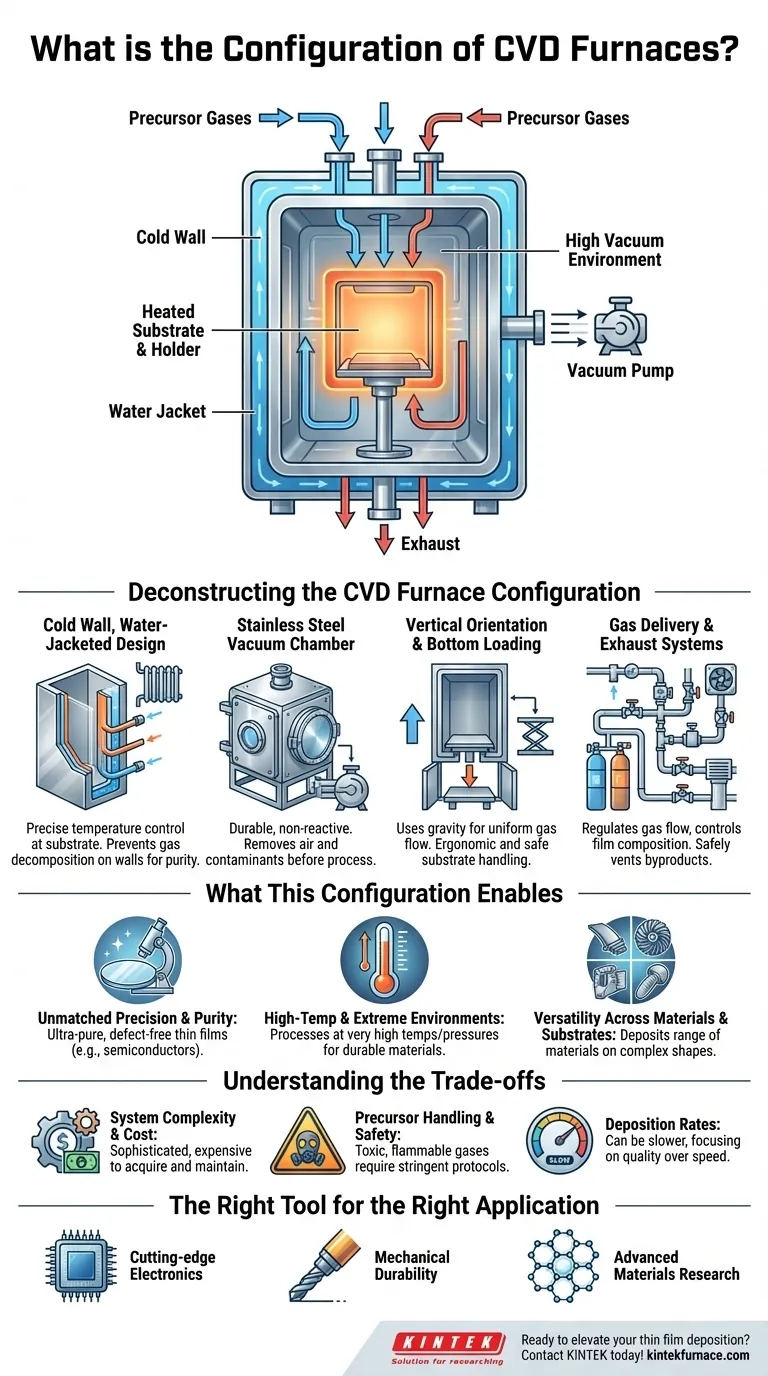 What is the Configuration of CVD Furnaces?

Precursor Gases

Precursor Gases

Cold Wall

High Vacuum Environment

Heated Substrate & Holder

Vacuum Pump

Water Jacket

Exhaust

Deconstructing the CVD Furnace Configuration

Cold Wall, Water-Jacketed Design

Precise temperature control at substrate. Prevents gas decomposition on walls for purity.

Stainless Steel Vacuum Chamber

Durable, non-reactive. Removes air and contaminants before process.

Vertical Orientation & Bottom Loading

Uses gravity for uniform gas flow. Ergonomic and safe substrate handling.

Gas Delivery & Exhaust Systems

Regulates gas flow, controls film composition. Safely vents byproducts.

What This Configuration Enables

Unmatched Precision & Purity: Ultra-pure, defect-free thin films (e.g., semiconductors).

High-Temp & Extreme Environments: Processes at very high temps/pressures for durable materials.

Versatility Across Materials & Substrates: Deposits range of materials on complex shapes.

Understanding the Trade-offs

System Complexity & Cost: Sophisticated, expensive to acquire and maintain.

Precursor Handling & Safety: Toxic, flammable gases require stringent protocols.

SLOW

Deposition Rates: Can be slower, focusing on quality over speed.

The Right Tool for the Right Application

Cutting-edge Electronics

Mechanical Durability

Advanced Materials Research

KINTEK
Solution for researching

Ready to elevate your thin film deposition? Contact KINTEK today! kintekfurnace.com