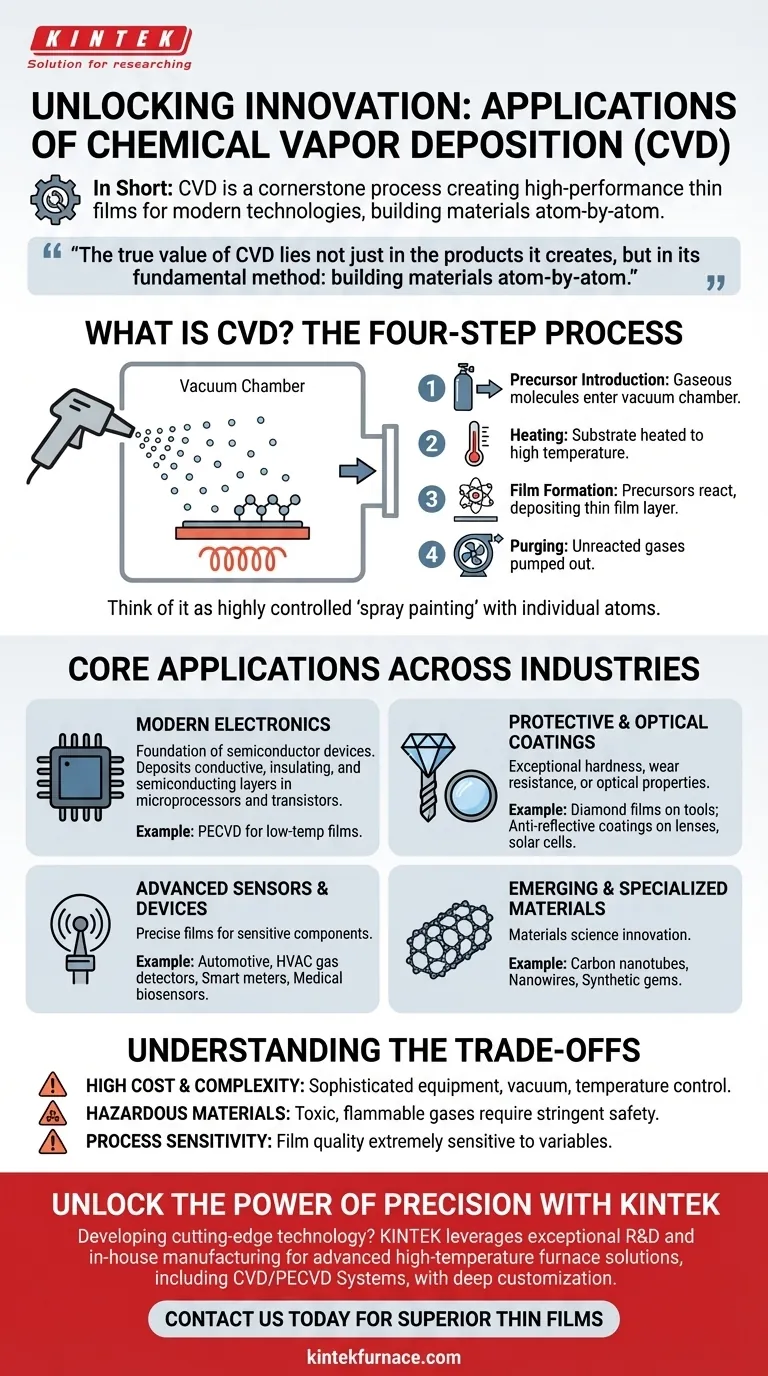 KINTEK
Solution for researching

UNLOCKING INNOVATION: APPLICATIONS OF CHEMICAL VAPOR DEPOSITION (CVD)

In Short: CVD is a cornerstone process creating high-performance thin films for modern technologies, building materials atom-by-atom.

“The true value of CVD lies not just in the products it creates, but in its fundamental method: building materials atom-by-atom.”

WHAT IS CVD? THE FOUR-STEP PROCESS

Vacuum Chamber

1 Precursor Introduction: Gaseous molecules enter vacuum chamber.

2 Heating: Substrate heated to high temperature.

3 Film Formation: Precursors react, depositing thin film layer.

4 Purging: Unreacted gases pumped out.

Think of it as highly controlled ‘spray painting’ with individual atoms.

CORE APPLICATIONS ACROSS INDUSTRIES

MODERN ELECTRONICS
Foundation of semiconductor devices. Deposits conductive, insulating, and semiconducting layers in microprocessors and transistors.
Example: PECVD for low-temp films.

PROTECTIVE & OPTICAL COATINGS
Exceptional hardness, wear resistance, or optical properties.
Example: Diamond films on tools; Anti-reflective coatings on lenses, solar cells.

ADVANCED SENSORS & DEVICES
Precise films for sensitive components.
Example: Automotive, HVAC gas detectors, Smart meters, Medical biosensors.

EMERGING & SPECIALIZED MATERIALS
Materials science innovation.
Example: Carbon nanotubes, Nanowires, Synthetic gems.

UNDERSTANDING THE TRADE-OFFS

HIGH COST & COMPLEXITY: Sophisticated equipment, vacuum, temperature control.
HAZARDOUS MATERIALS: Toxic, flammable gases require stringent safety.
PROCESS SENSITIVITY: Film quality extremely sensitive to variables.

UNLOCK THE POWER OF PRECISION WITH KINTEK

Developing cutting-edge technology? KINTEK leverages exceptional R&D and in-house manufacturing for advanced high-temperature furnace solutions, including CVD/PECVD Systems, with deep customization.

CONTACT US TODAY FOR SUPERIOR THIN FILMS

kintekfurnace.com