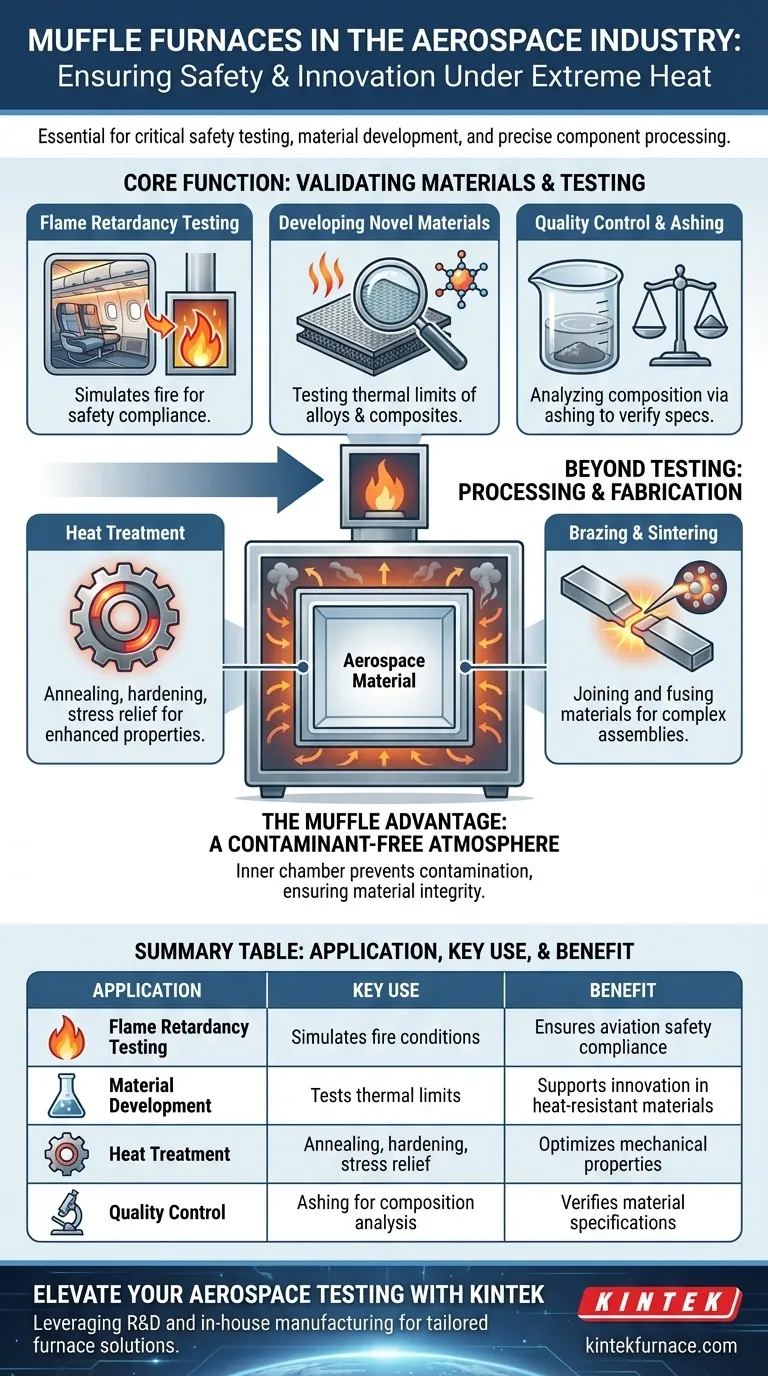 MUFFLE FURNACES IN THE AEROSPACE INDUSTRY:
Ensuring Safety & Innovation Under Extreme Heat

Essential for critical safety testing, material development, and precise component processing.

CORE FUNCTION: VALIDATING MATERIALS & TESTING

Flame Retardancy Testing
Simulates fire for safety compliance.

Developing Novel Materials
Testing thermal limits of alloys & composites.

Quality Control & Ashing
Analyzing composition via ashing to verify specs.

BEYOND TESTING: PROCESSING & FABRICATION

Heat Treatment
Annealing, hardening, stress relief for enhanced properties.

Aerospace Material

Brazing & Sintering
Joining and fusing materials for complex assemblies.

THE MUFFLE ADVANTAGE: A CONTAMINANT-FREE ATMOSPHERE
Inner chamber prevents contamination, ensuring material integrity.

SUMMARY TABLE: APPLICATION, KEY USE, & BENEFIT

| APPLICATION | KEY USE | BENEFIT |
|---|---|---|
| Flame Retardancy Testing | Simulates fire conditions | Ensures aviation safety compliance |
| Material Development | Tests thermal limits | Supports innovation in heat-resistant materials |
| Heat Treatment | Annealing, hardening, stress relief | Optimizes mechanical properties |
| Quality Control | Ashing for composition analysis | Verifies material specifications |

ELEVATE YOUR AEROSPACE TESTING WITH KINTEK
Leveraging R&D and in-house manufacturing for tailored furnace solutions.

KINTEK
kintekfurnace.com